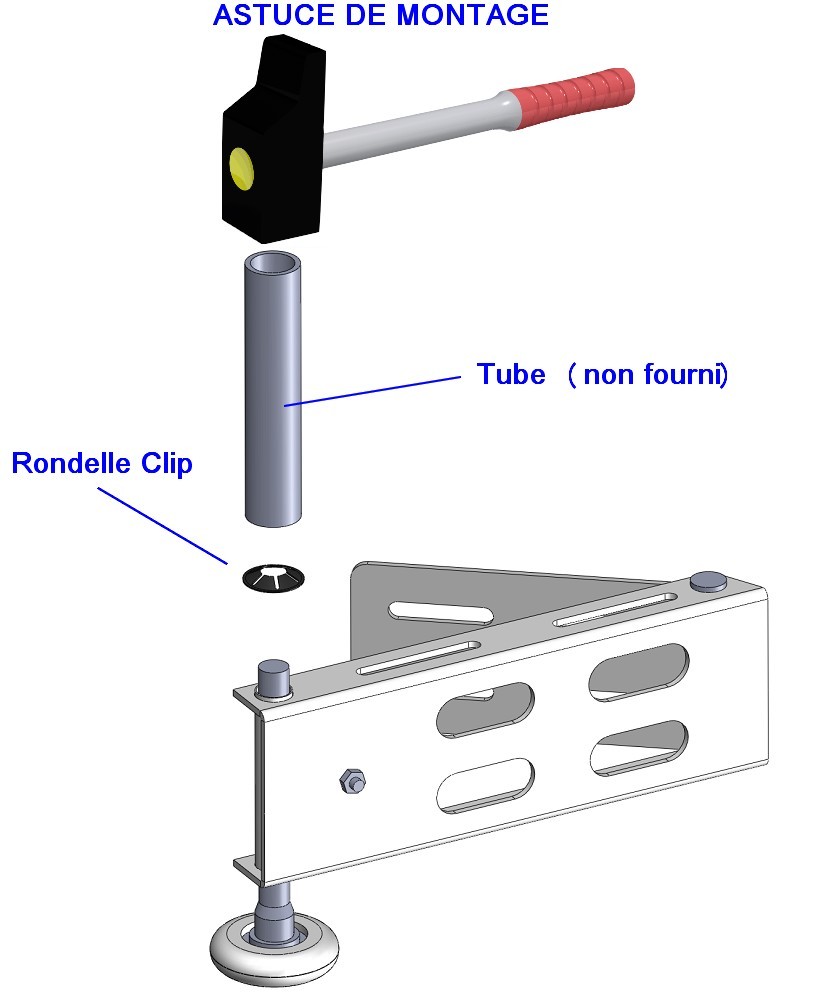 ASTUCE DE MONTAGE

Tube ( non fourni)

Rondelle Clip