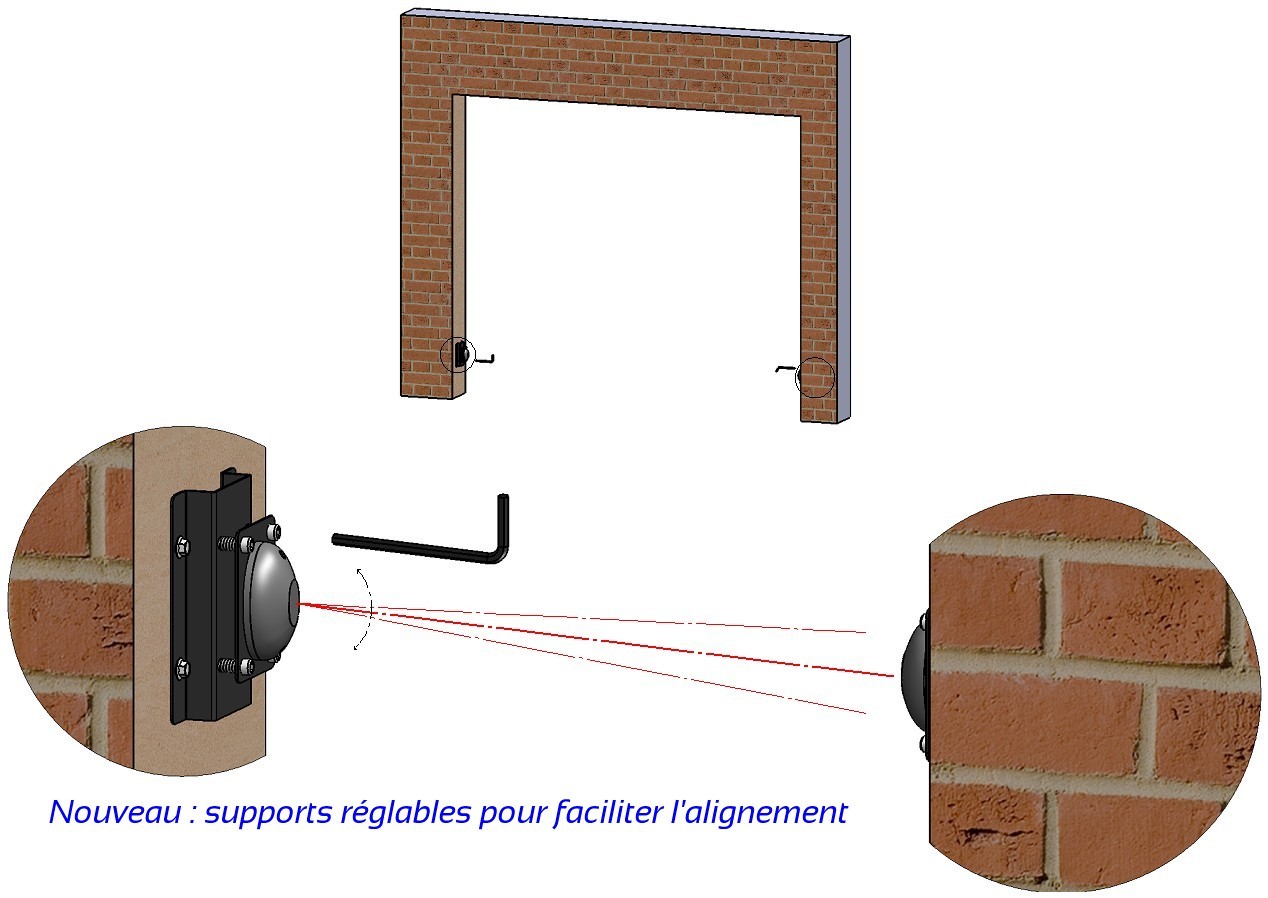 Nouveau : supports réglables pour faciliter l'alignement