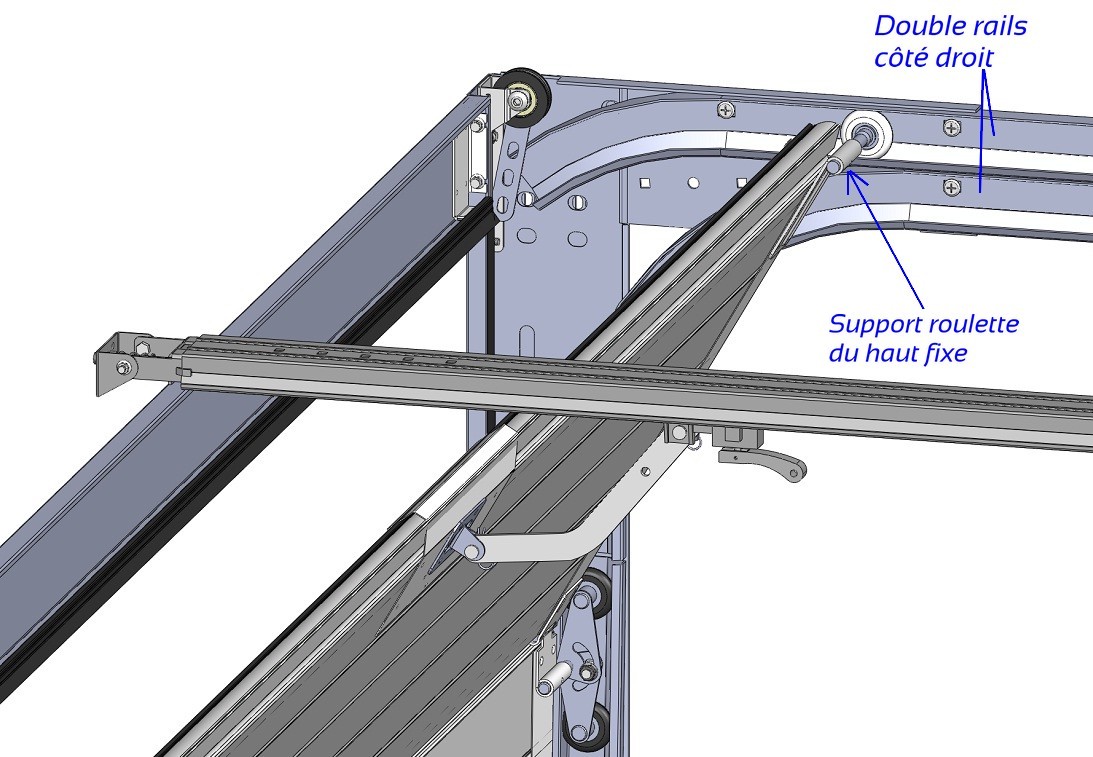 Double rails
côté droit

Support roulette
du haut fixe