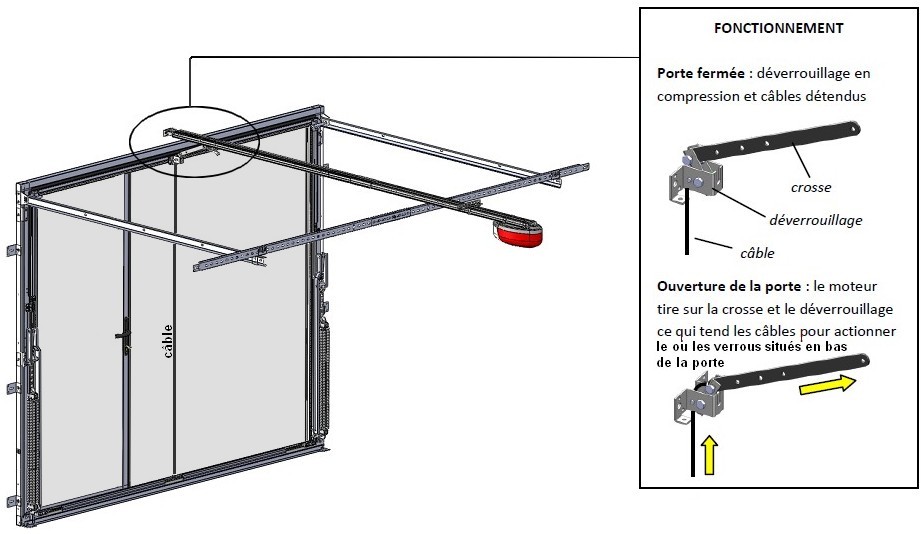 câble

FONCTIONNEMENT

Porte fermée : déverrouillage en compression et câbles détendus

crosse

déverrouillage

câble

Ouverture de la porte : le moteur tire sur la crosse et le déverrouillage ce qui tend les câbles pour actionner le ou les verrous situés en bas de la porte