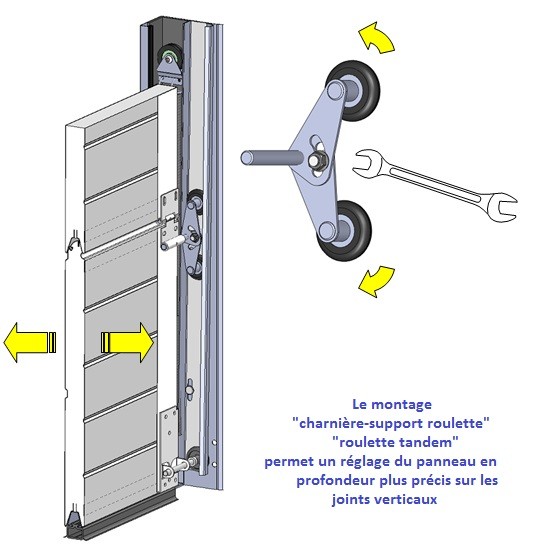 Le montage
"charnière-support roulette"
"roulette tandem"
permet un réglage du panneau en profondeur plus précis sur les joints verticaux