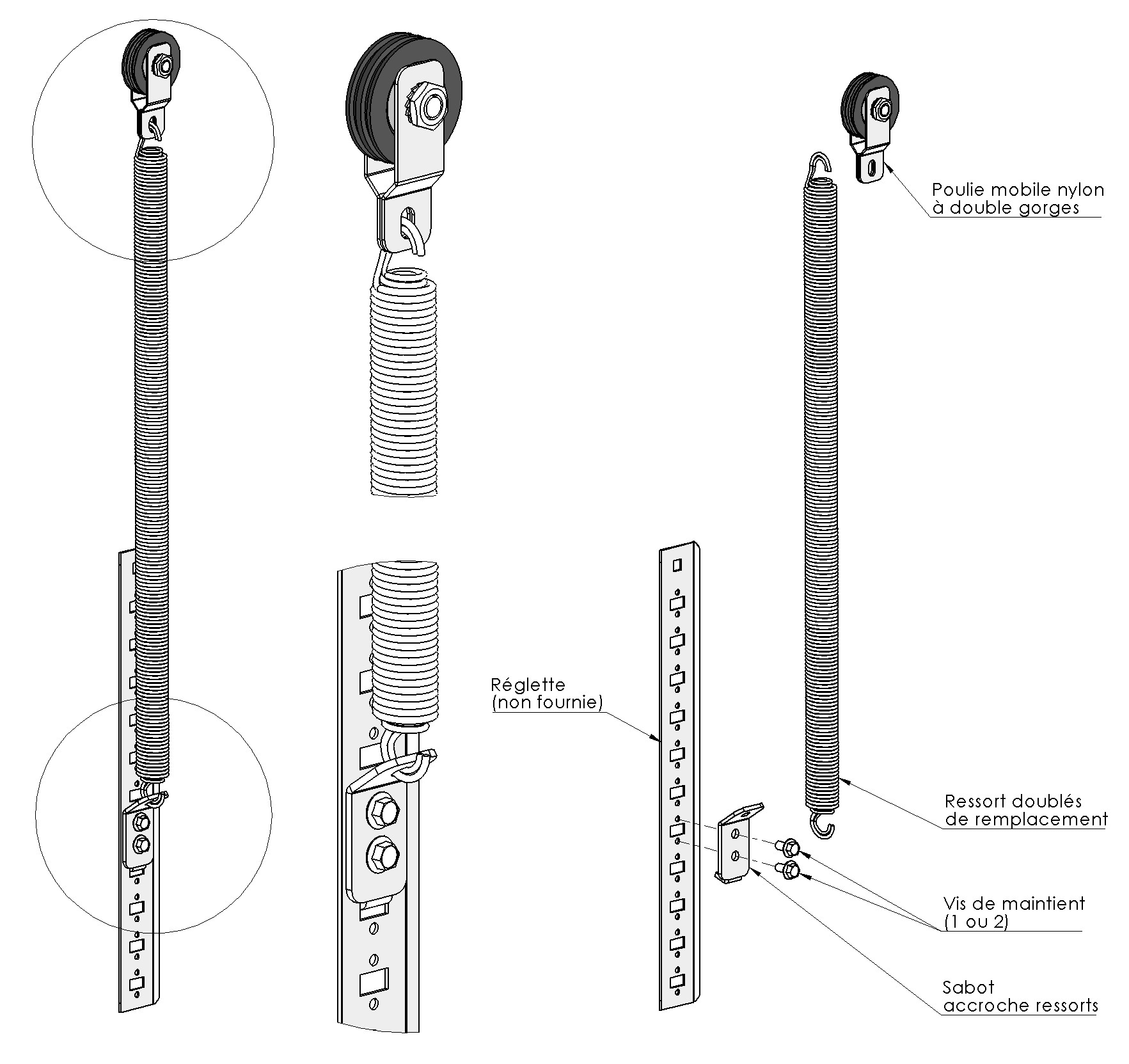 Poulie mobile nylon
à double gorges

Réglette
(non fournie)

Ressort doublés
de remplacement

Vis de maintient
(1 ou 2)

Sabot
accroche ressorts