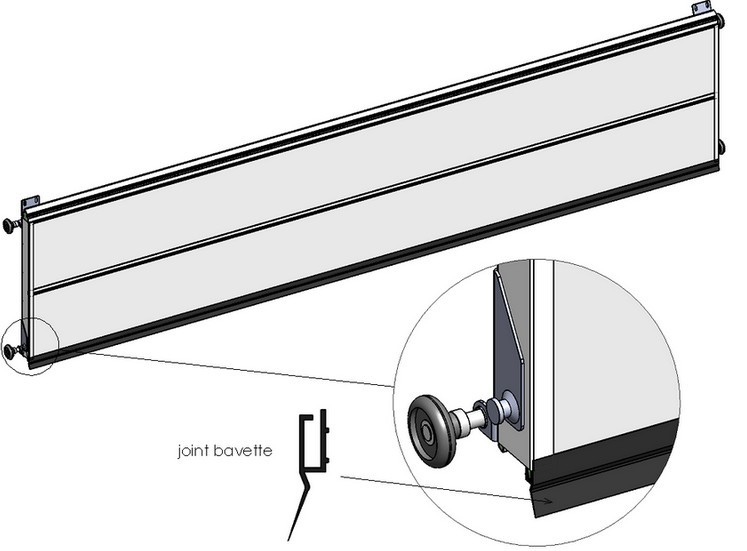 joint bavette