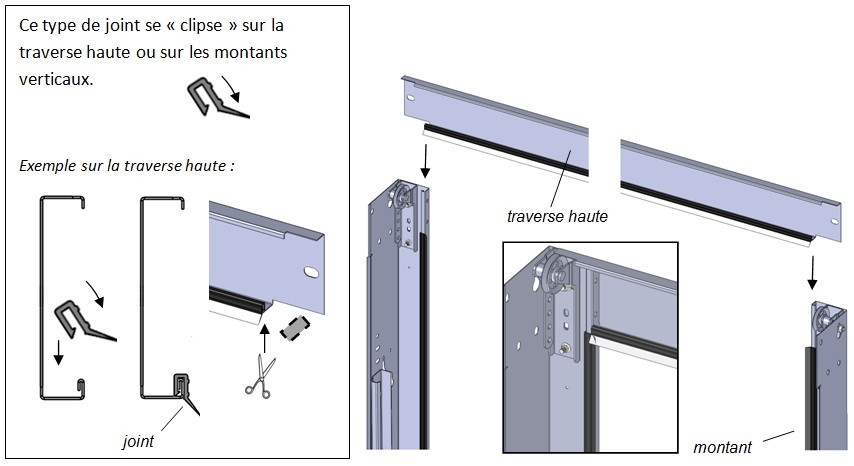 Ce type de joint se « clipse » sur la traverse haute ou sur les montants verticaux.

Exemple sur la traverse haute :

joint

traverse haute

montant