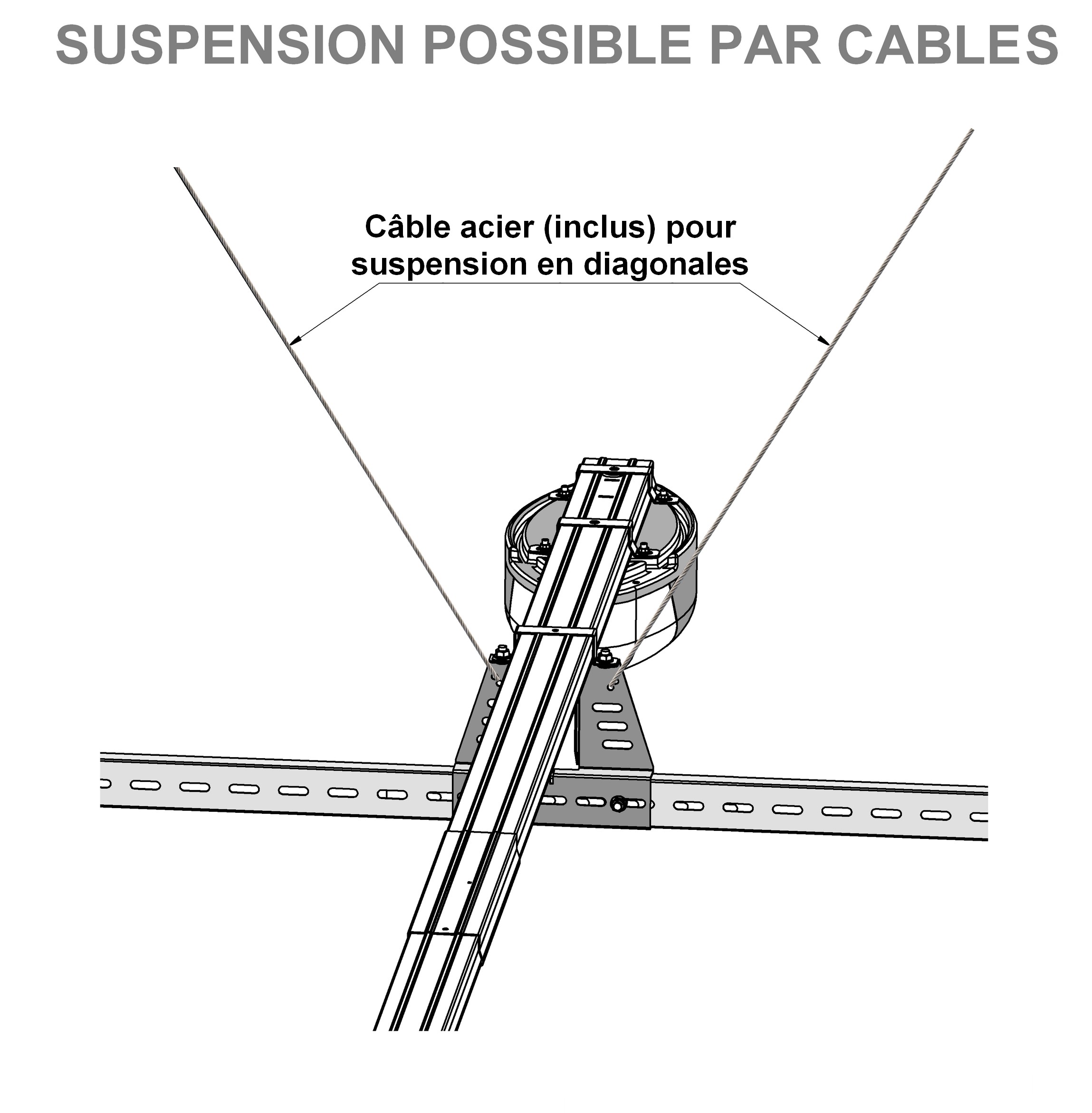 SUSPENSION POSSIBLE PAR CABLES

Câble acier (inclus) pour suspension en diagonales