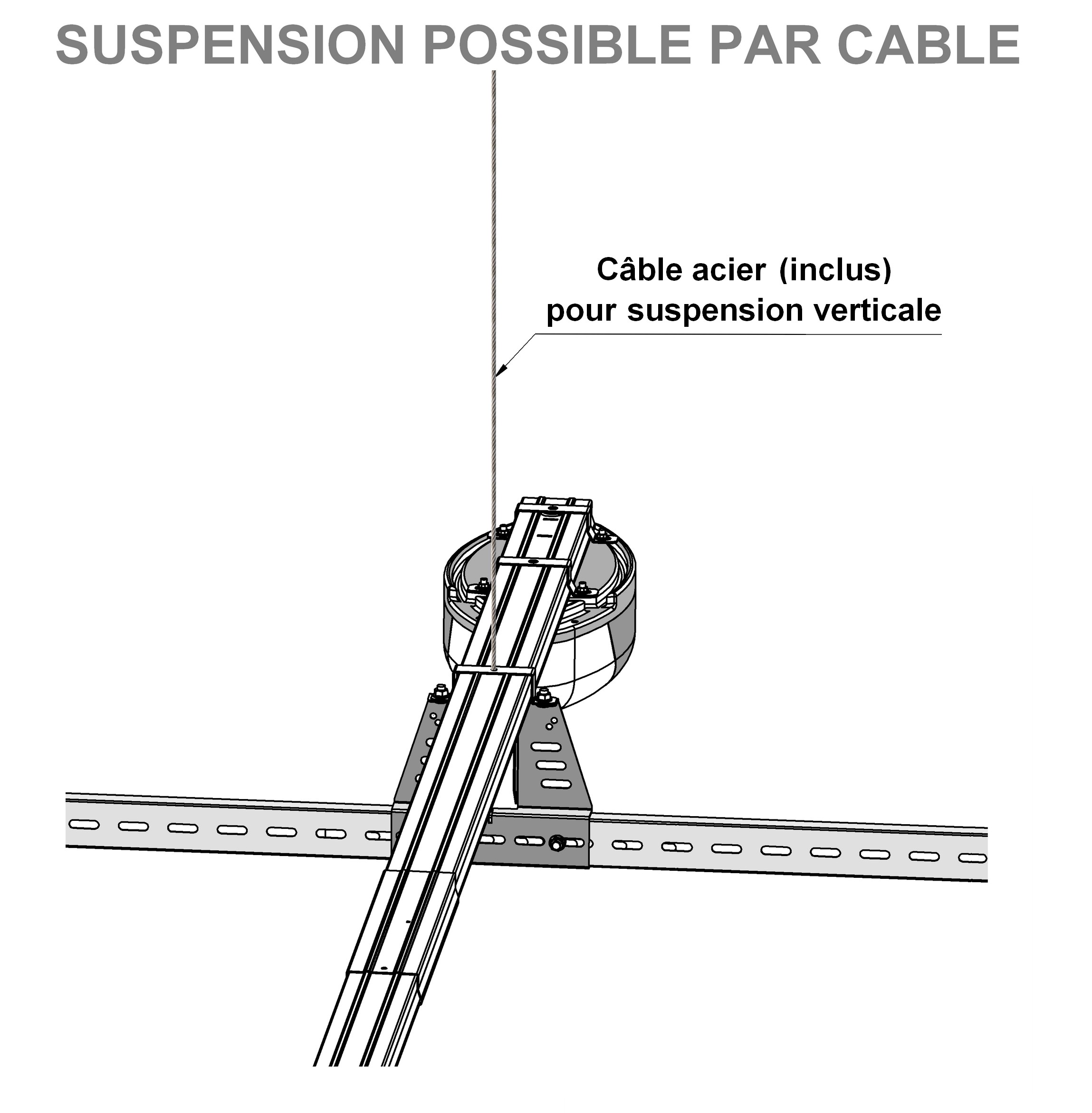 SUSPENSION POSSIBLE PAR CABLE

Câble acier (inclus)
pour suspension verticale