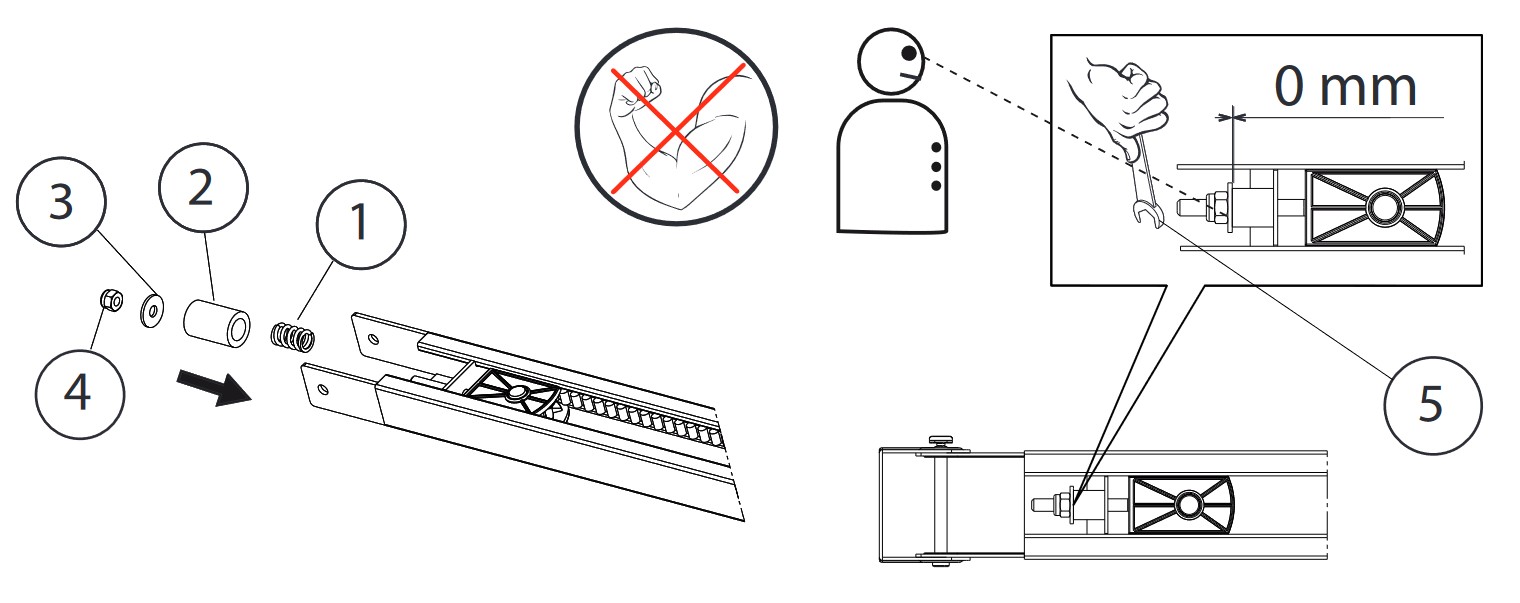 3
2
1
4
0 mm
5