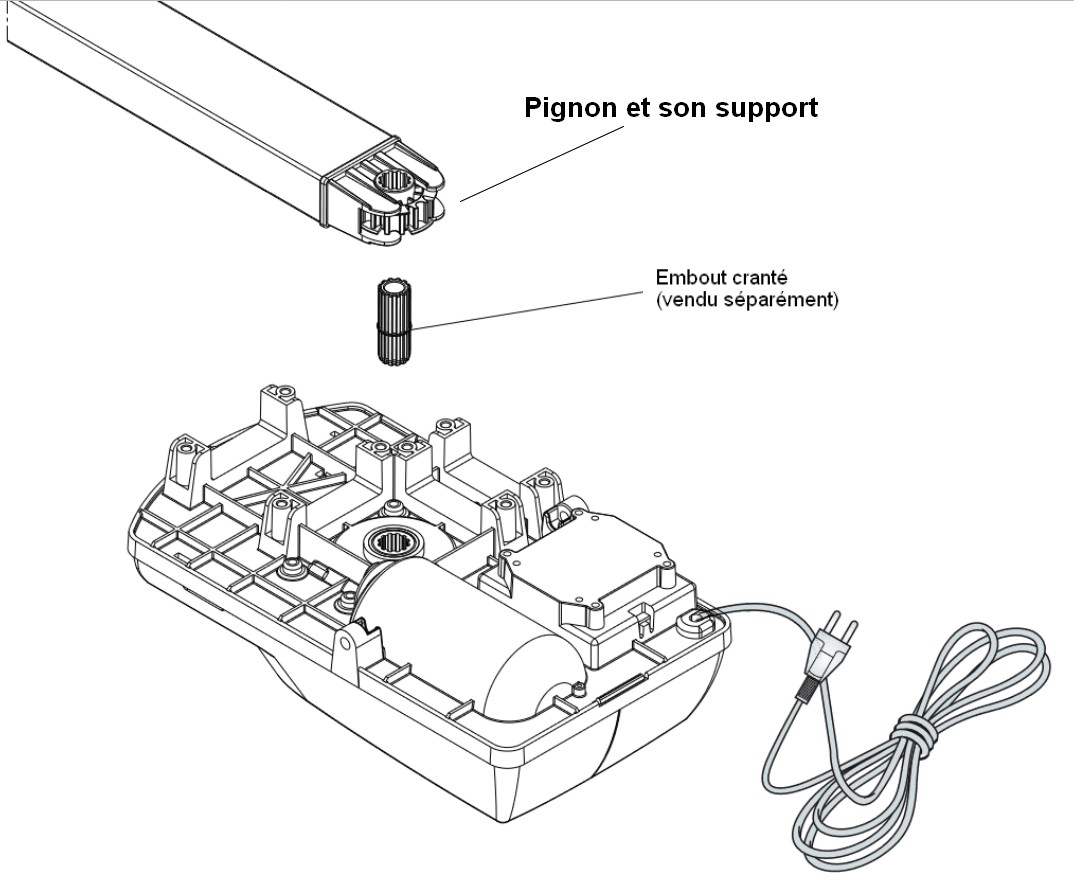 Pignon et son support

Embout cranté
(vendu séparément)