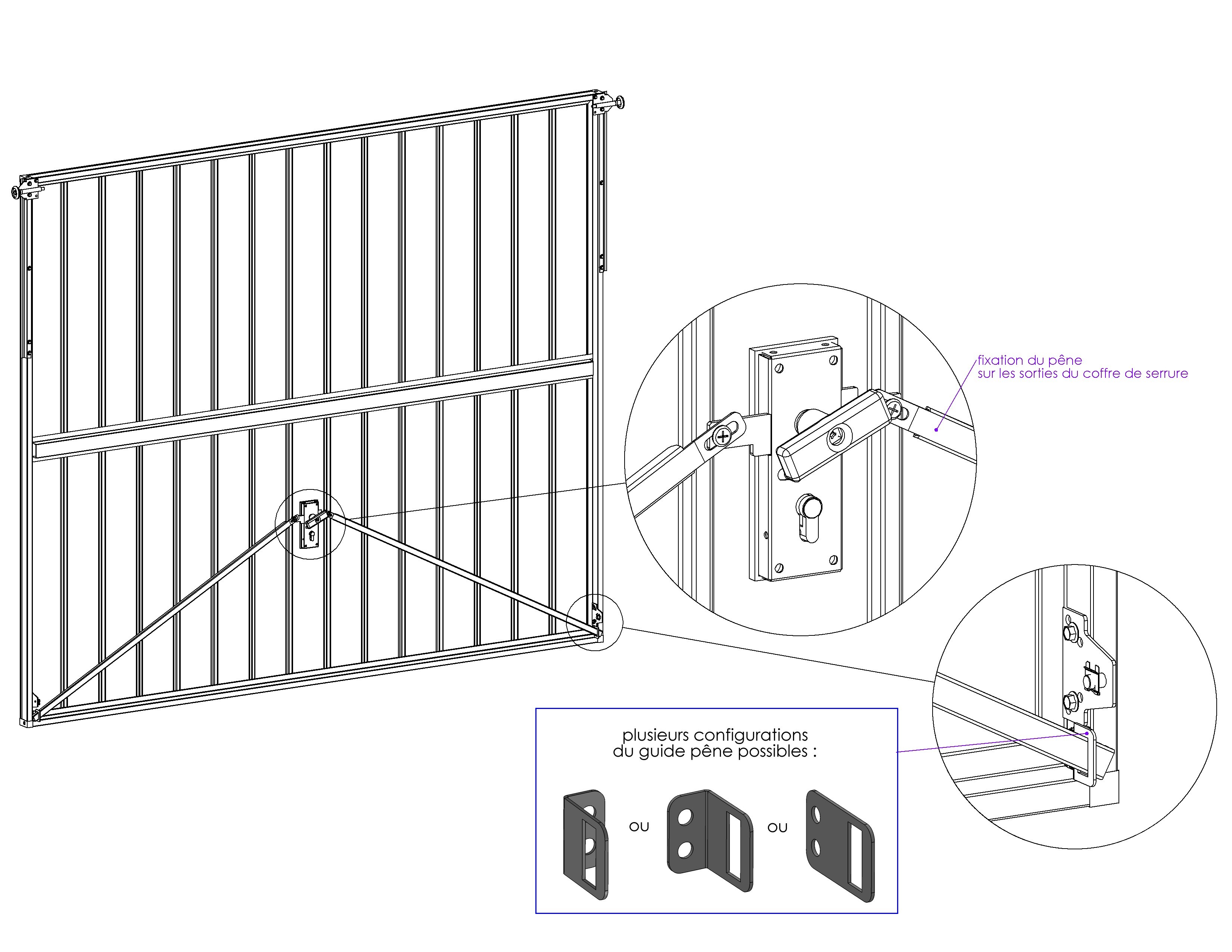 fixation du pêne
sur les sorties du coffre de serrure

plusieurs configurations
du guide pêne possibles :

ou

ou