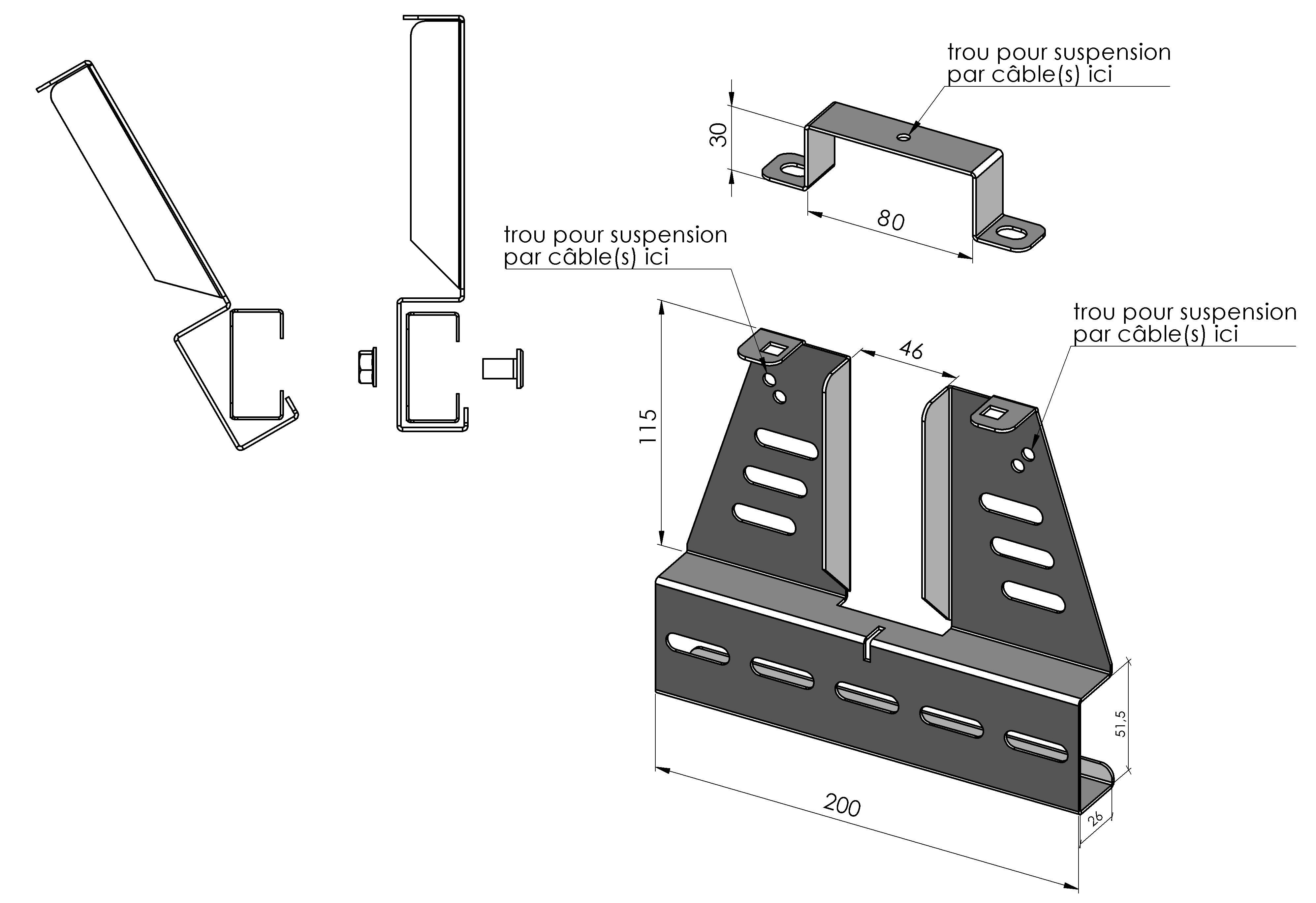 trou pour suspension
par câble(s) ici

30

80

trou pour suspension
par câble(s) ici

trou pour suspension
par câble(s) ici

46

115

51,5

200

26