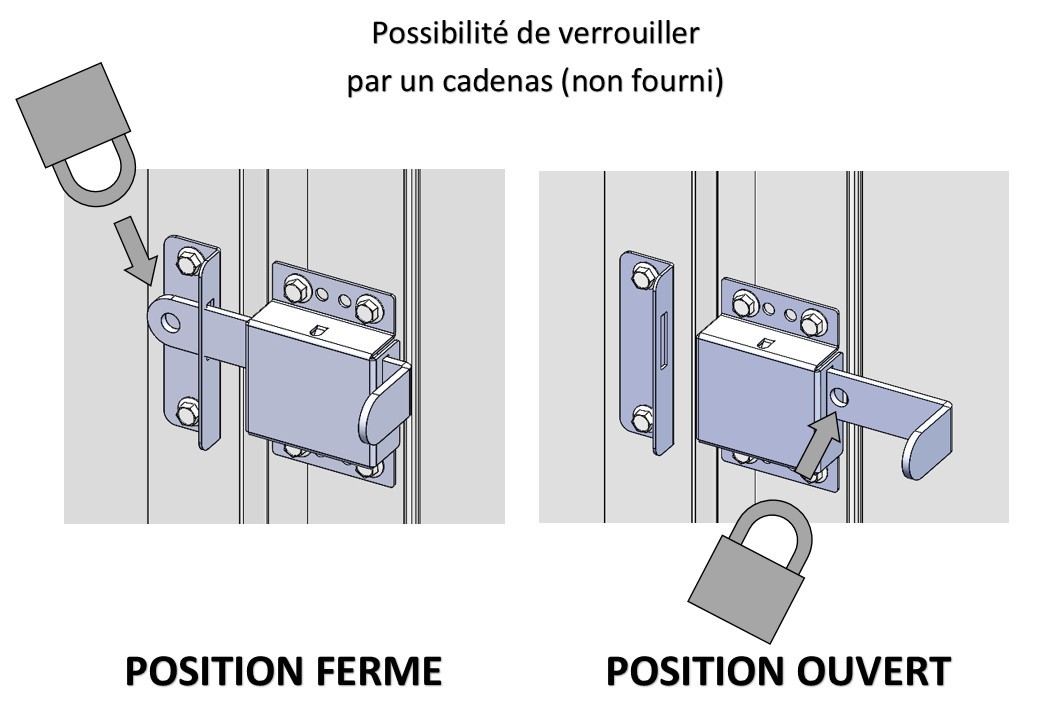 Possibilité de verrouiller
par un cadenas (non fourni)

POSITION FERME

POSITION OUVERT