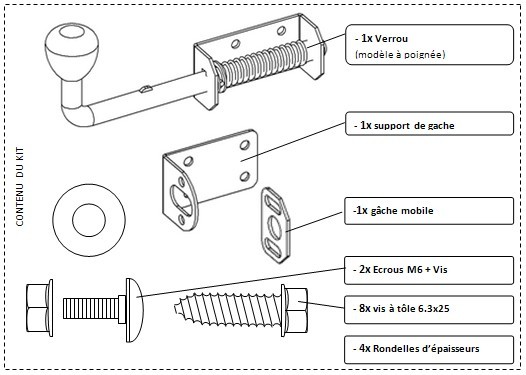 CONTENU DU KIT

- 1x Verrou
(modèle à poignée)

- 1x support de gache

-1x gâche mobile

- 2x Ecrous M6 + Vis

- 8x vis à tôle 6.3x25

- 4x Rondelles d'épaisseurs