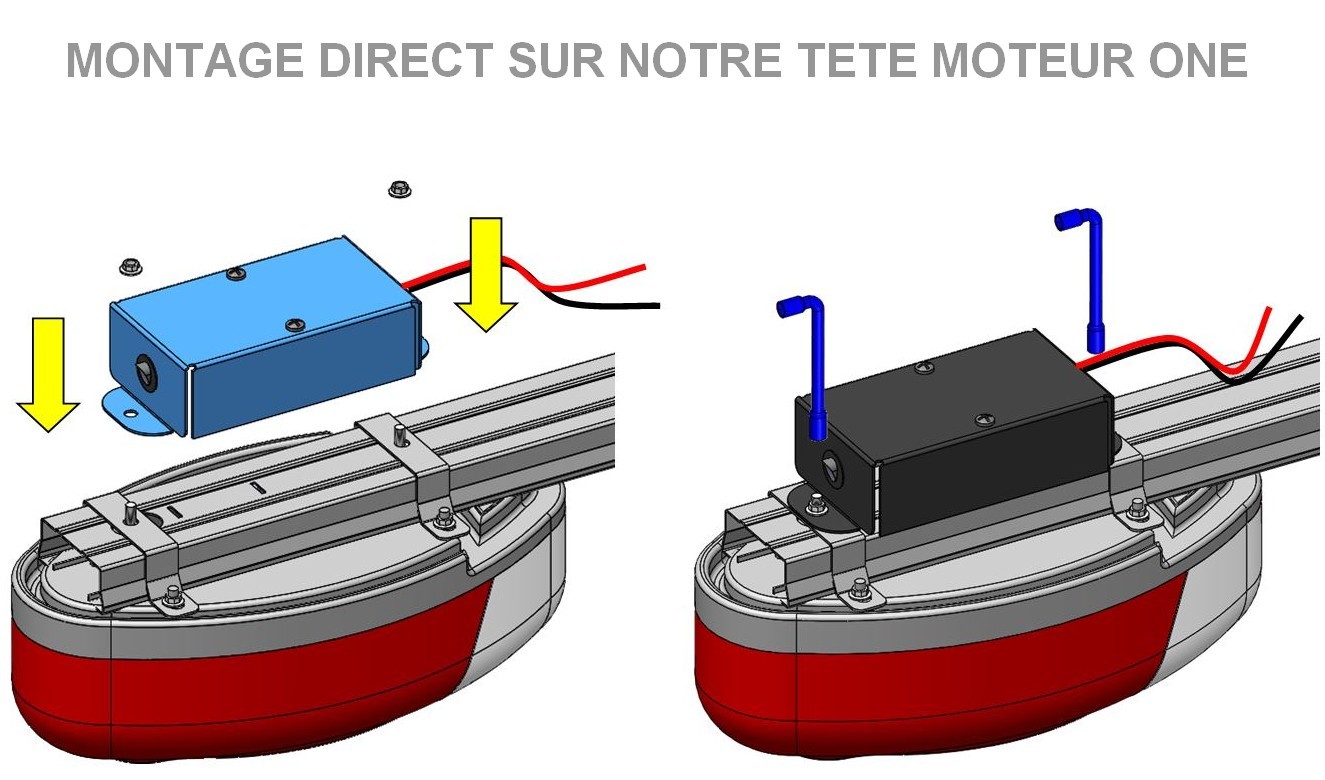 MONTAGE DIRECT SUR NOTRE TETE MOTEUR ONE