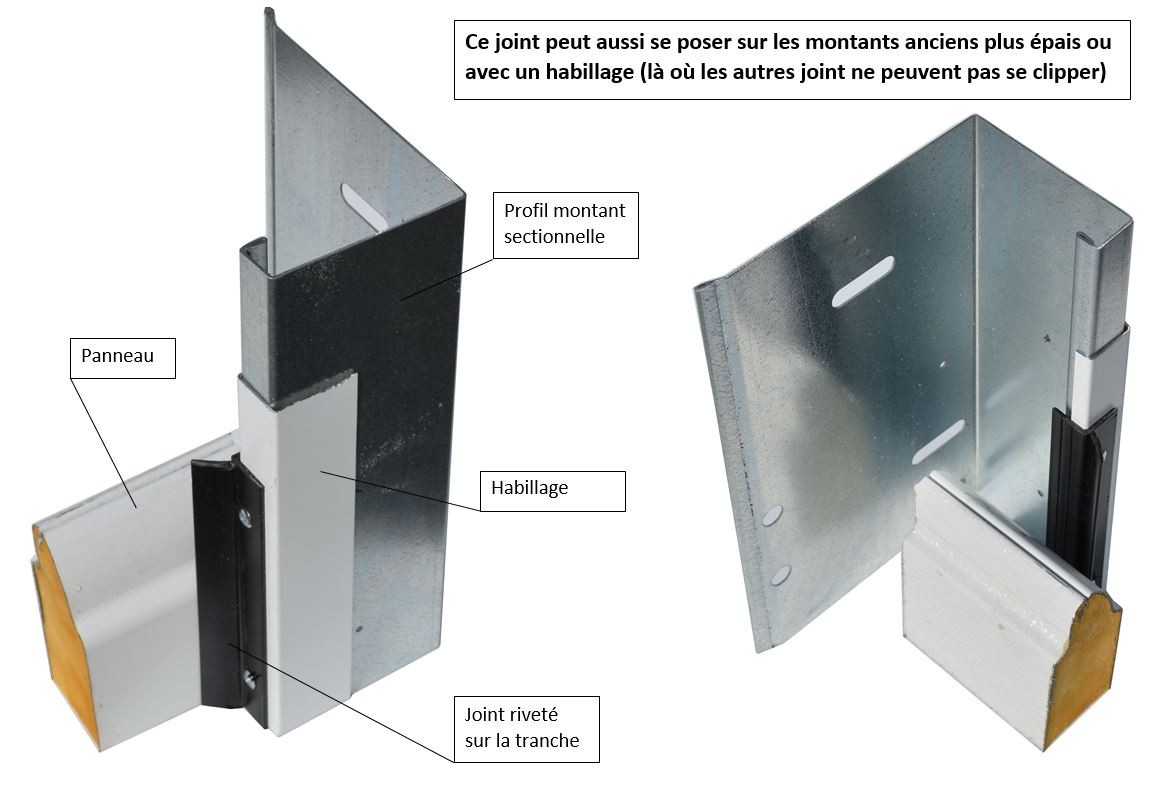 Ce joint peut aussi se poser sur les montants anciens plus épais ou avec un habillage (là où les autres joint ne peuvent pas se clipper)

Profil montant sectionnelle

Panneau

Habillage

Joint riveté sur la tranche