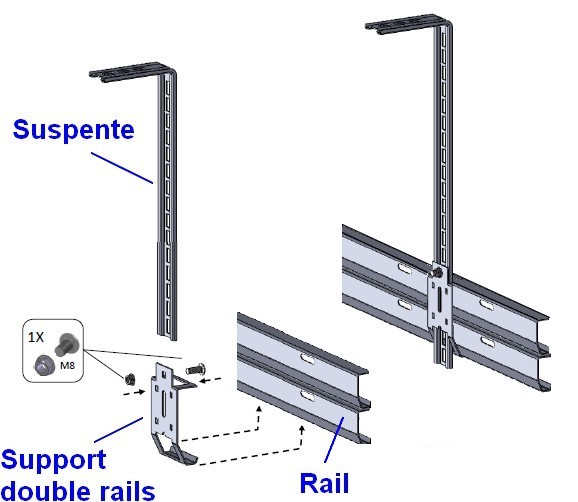 Suspente

1X

M8

Support double rails

Rail