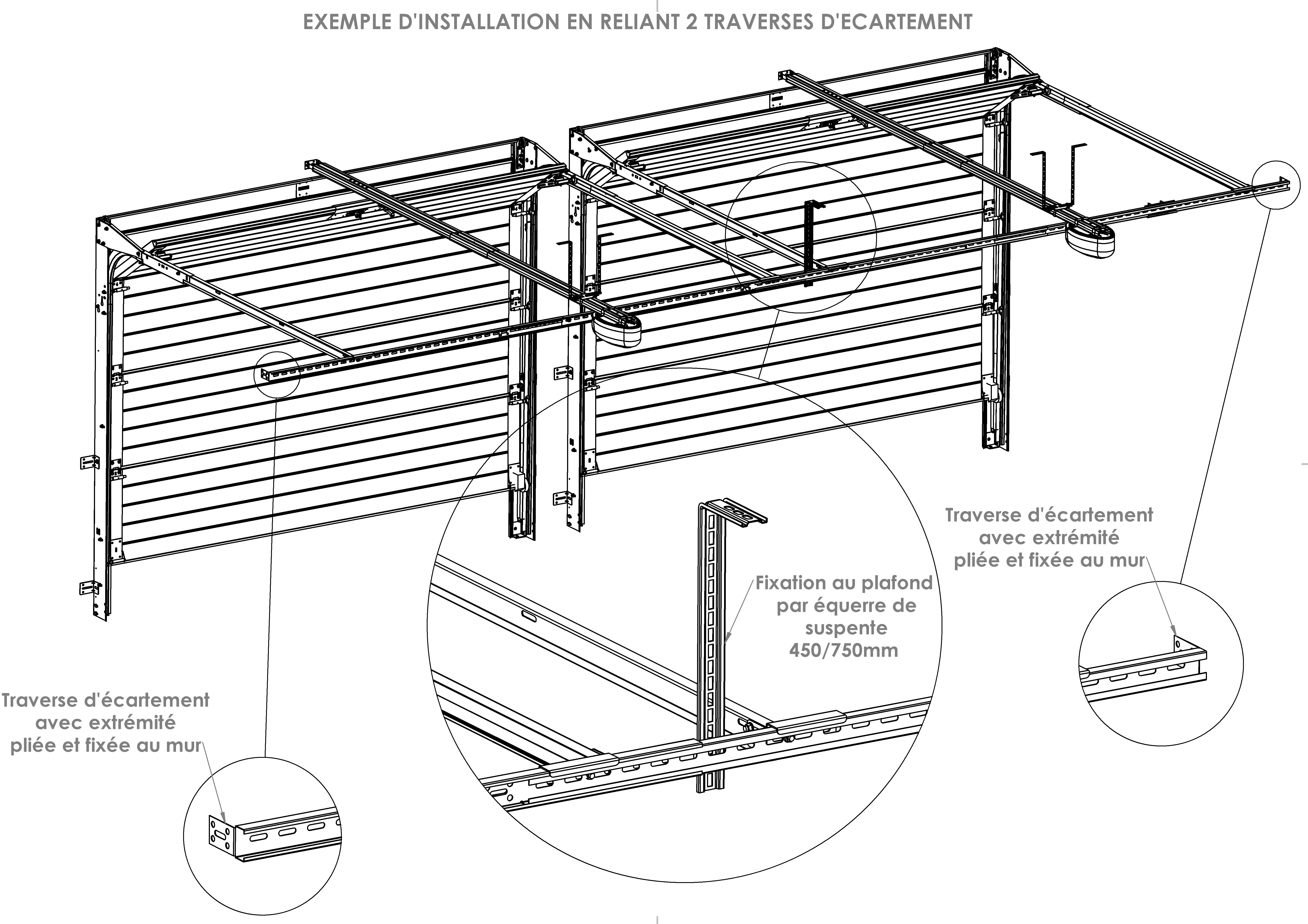 EXEMPLE D'INSTALLATION EN RELIANT 2 TRAVERSES D'ECARTEMENT

Traverse d'écartement avec extrémité pliée et fixée au mur

Fixation au plafond par équerre de suspente 450/750mm

Traverse d'écartement avec extrémité pliée et fixée au mur