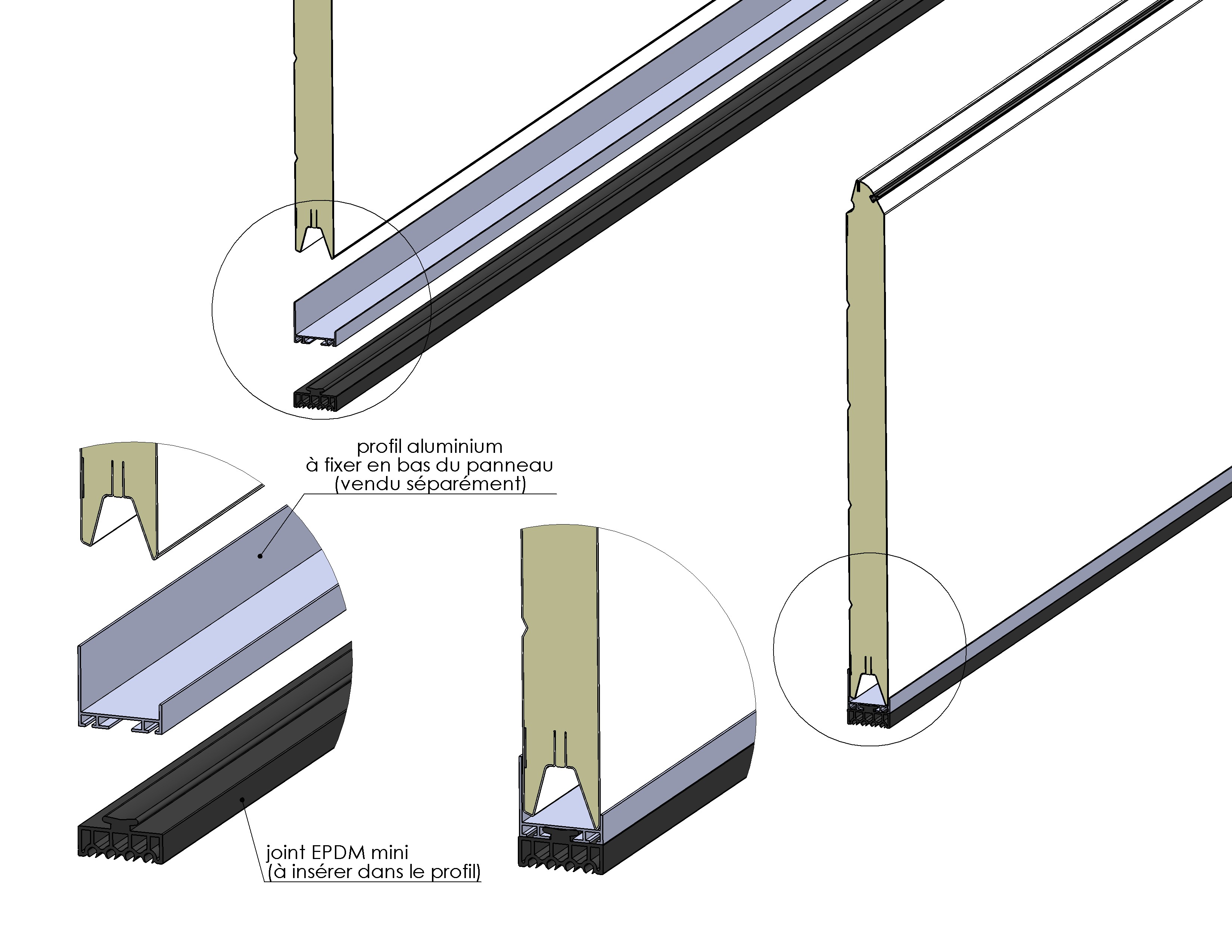 profil aluminium
à fixer en bas du panneau
(vendu séparément)

joint EPDM mini
(à insérer dans le profil)