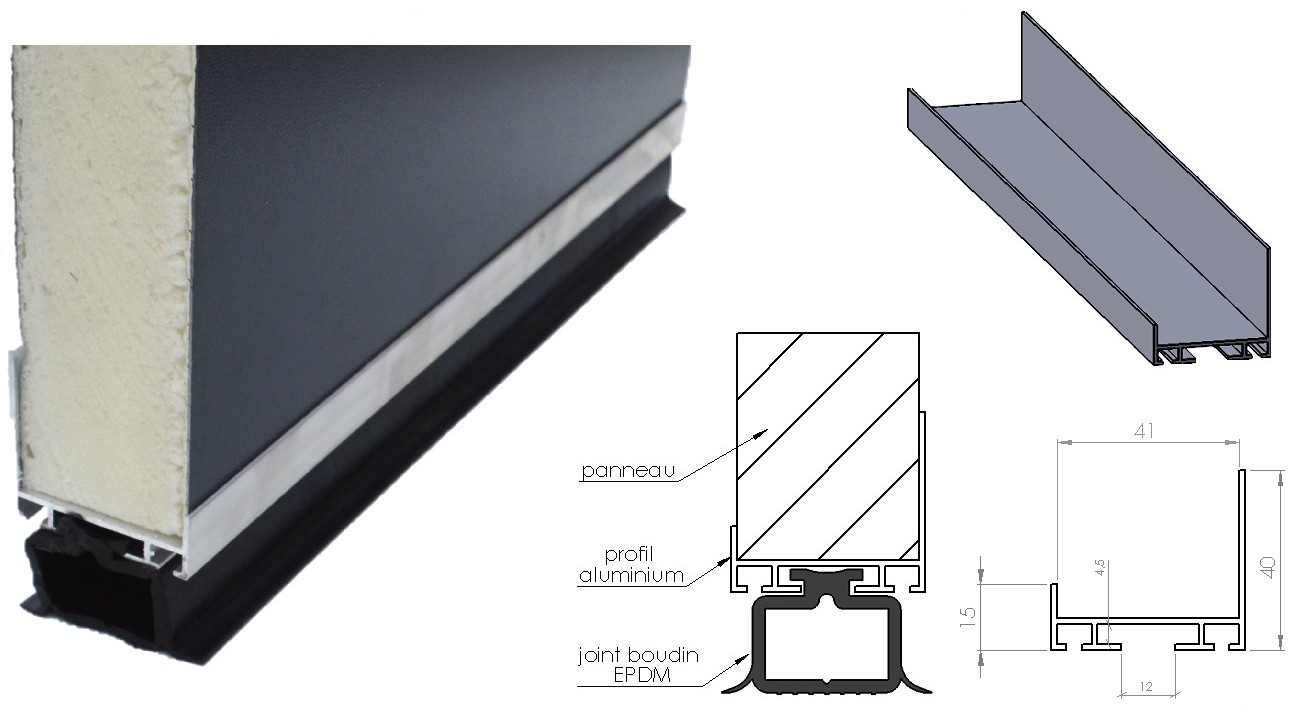 panneau

profil aluminium

joint boudin EPDM

41

40

15

4,5

12