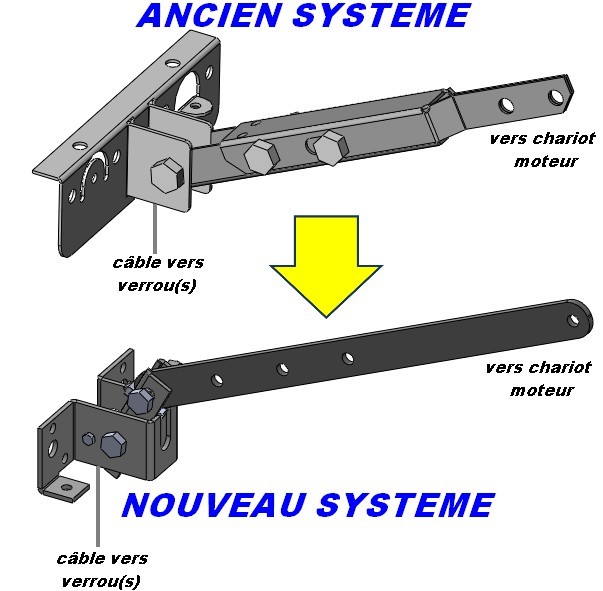 ANCIEN SYSTEME

vers chariot moteur

câble vers verrou(s)

vers chariot moteur

NOUVEAU SYSTEME

câble vers verrou(s)