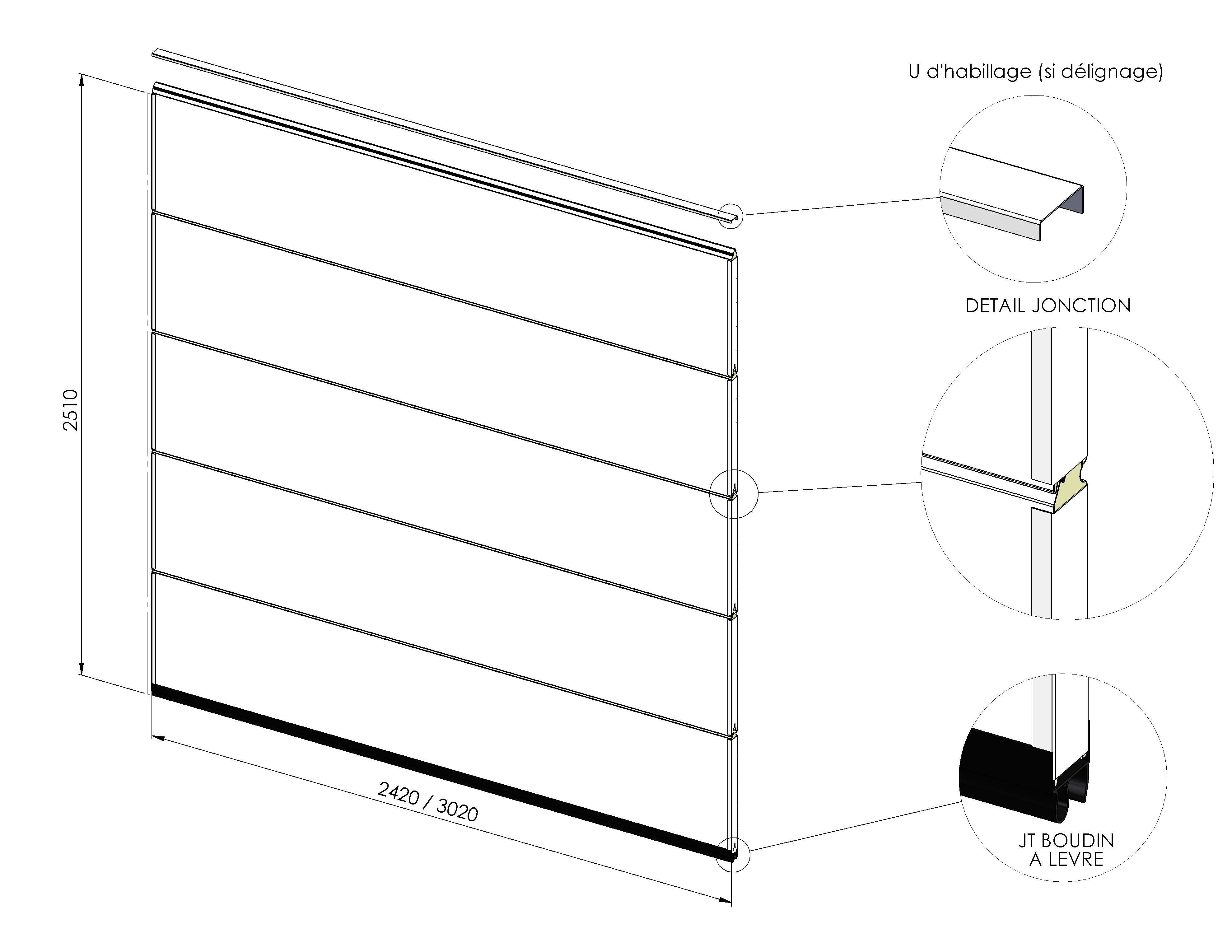 U d'habillage (si délignage)

2510

DETAIL JONCTION

2420 / 3020

JT BOUDIN
A LEVRE