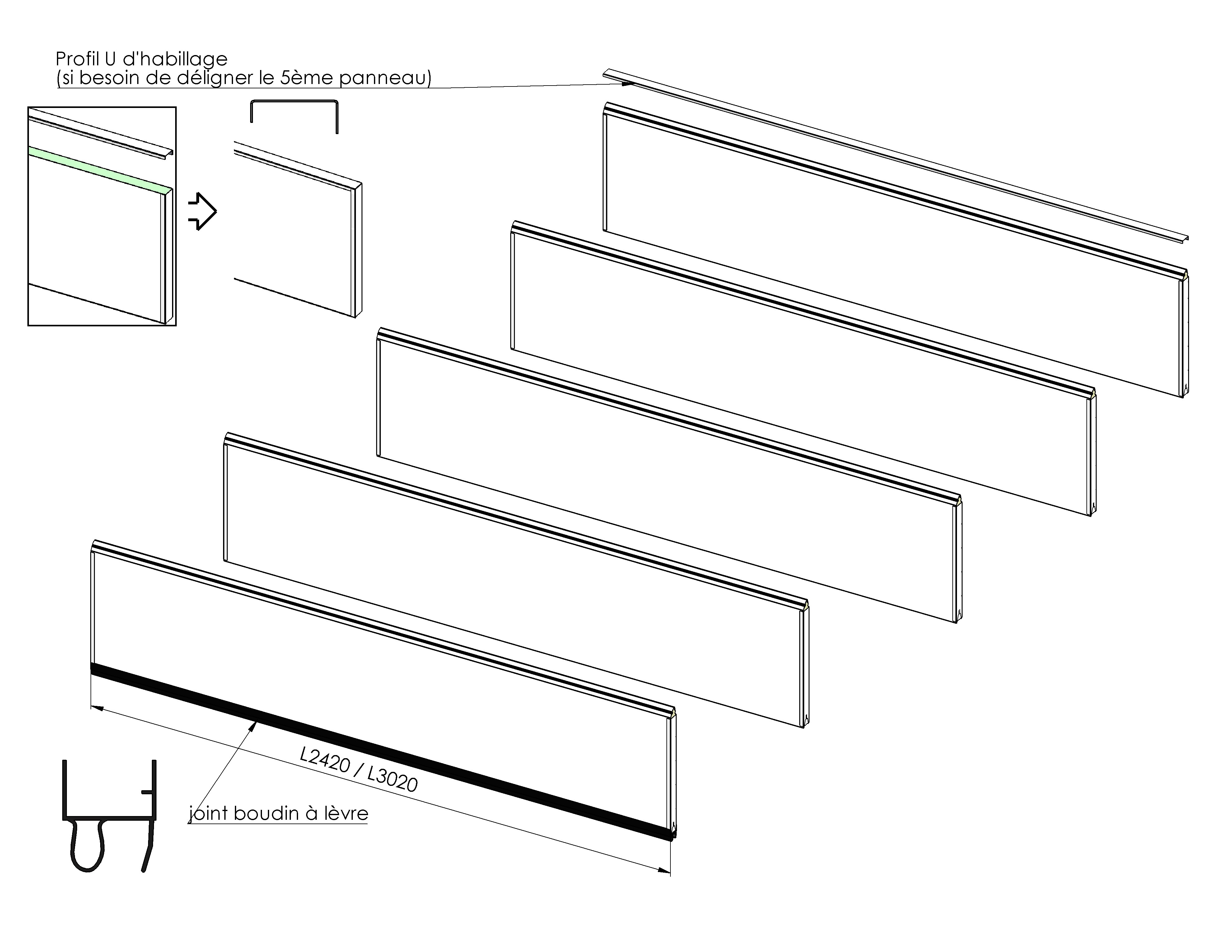 Profil U d'habillage
(si besoin de déligner le 5ème panneau)

L2420 / L3020

joint boudin à lèvre