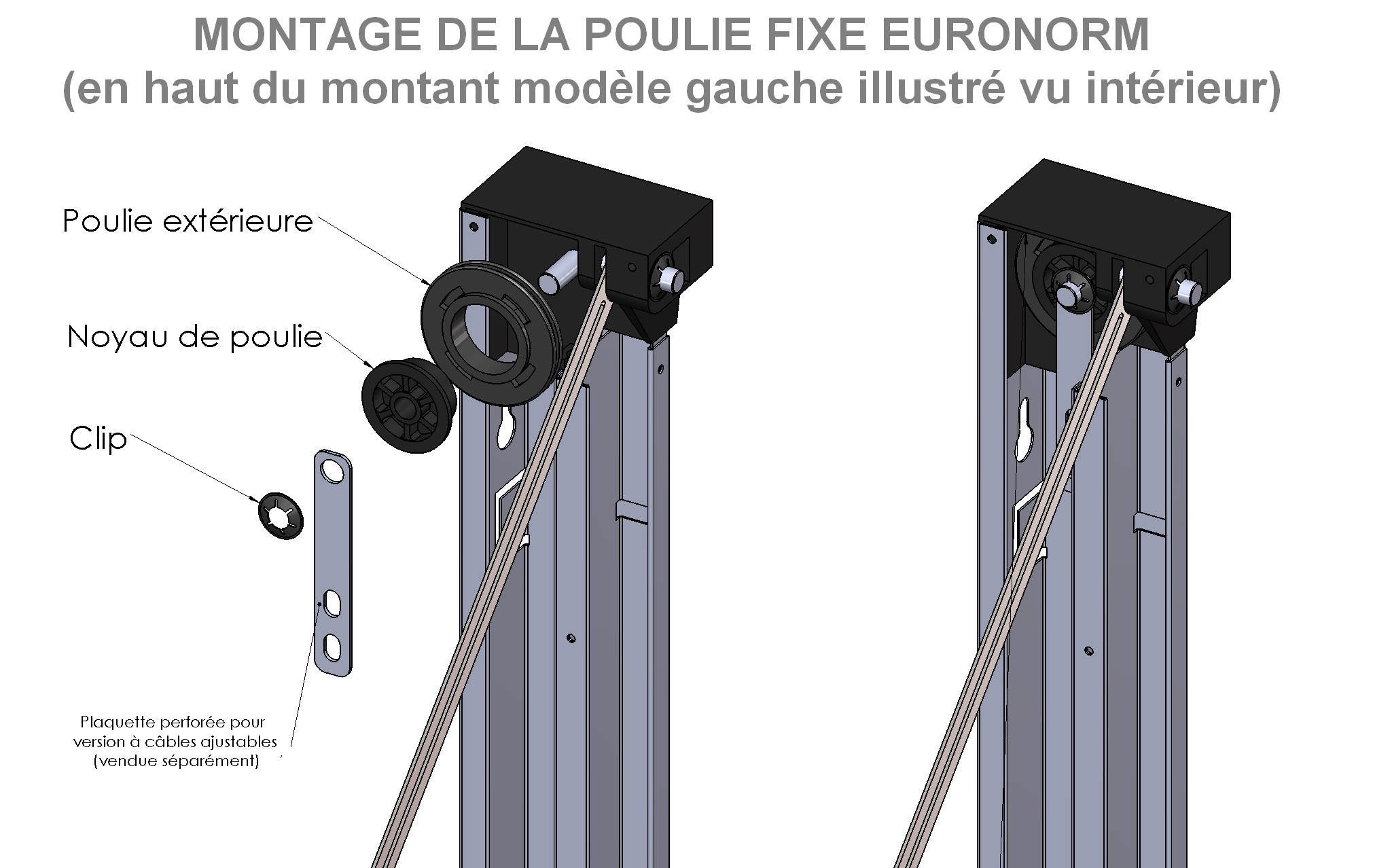 MONTAGE DE LA POULIE FIXE EURONORM
(en haut du montant modèle gauche illustré vu intérieur)

Poulie extérieure

Noyau de poulie

Clip

Plaquette perforée pour version à câbles ajustables (vendue séparément)