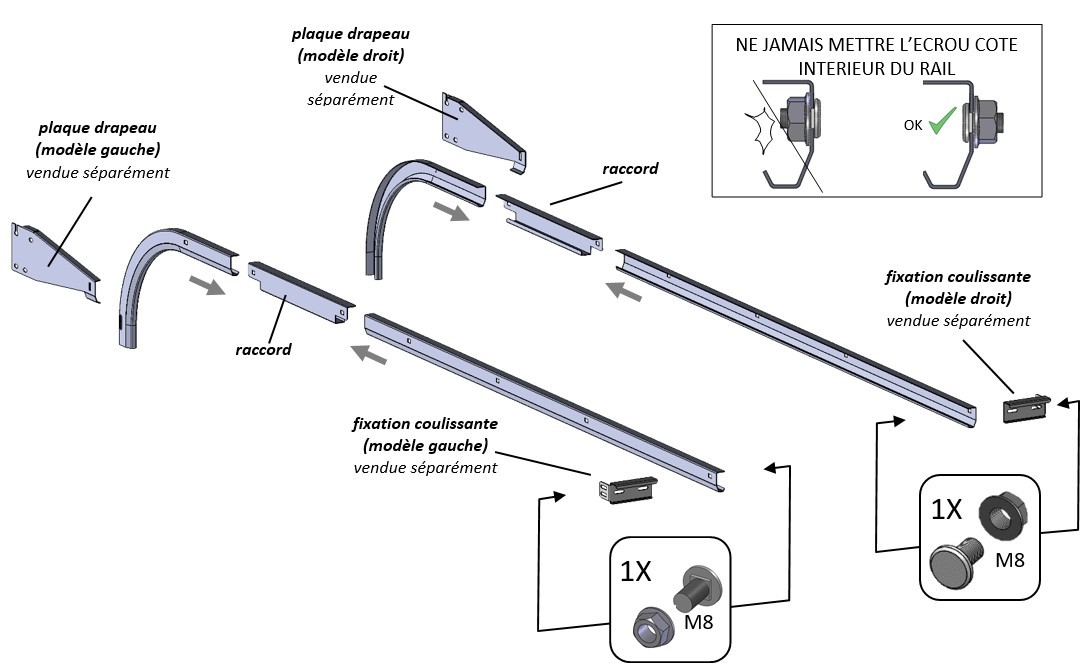 plaque drapeau
(modèle droit)
vendue séparément

NE JAMAIS METTRE L'ECROU COTE INTERIEUR DU RAIL

OK

plaque drapeau
(modèle gauche)
vendue séparément

raccord

raccord

fixation coulissante
(modèle droit)
vendue séparément

fixation coulissante
(modèle gauche)
vendue séparément

1X
M8

1X
M8