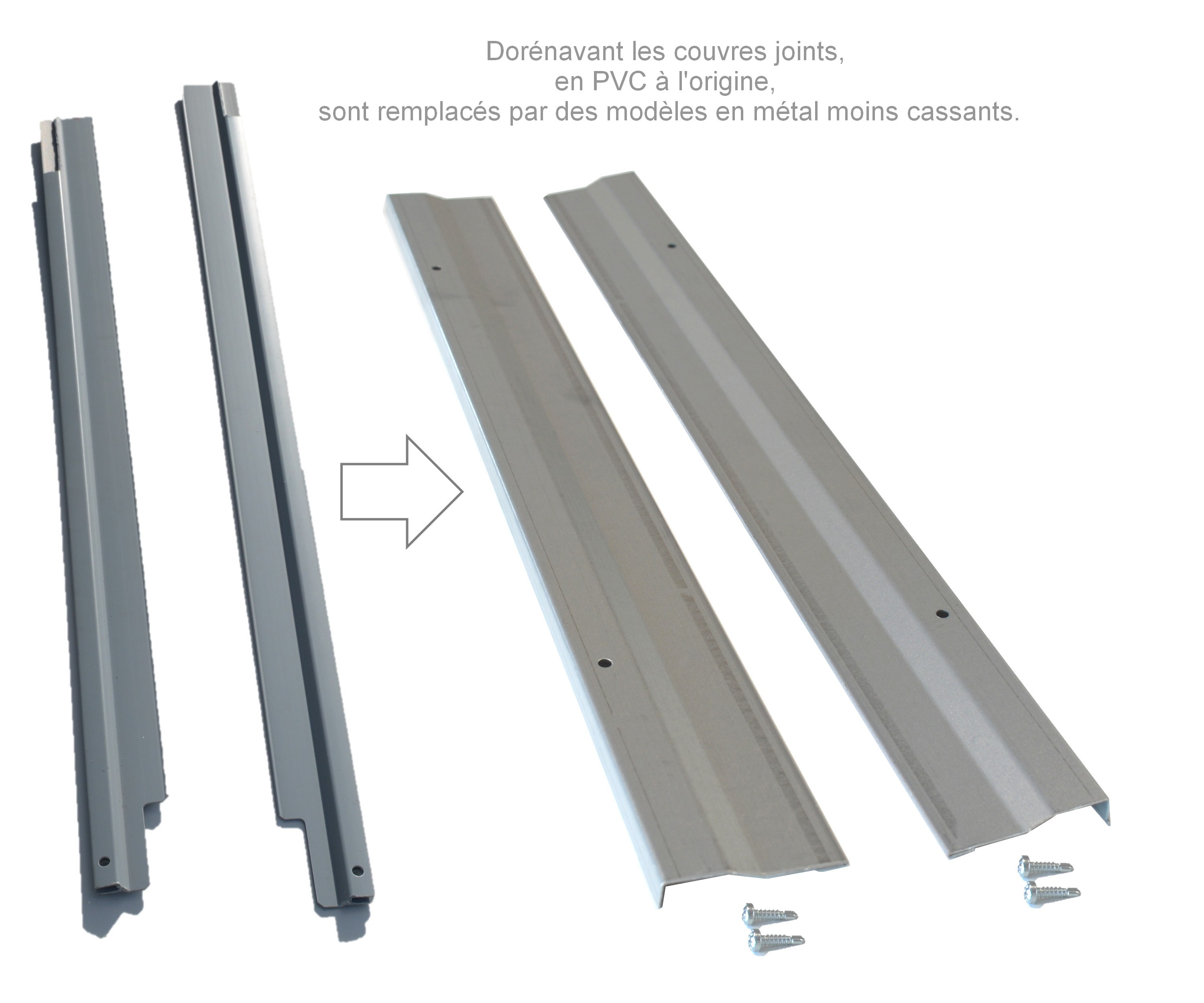 Dorénavant les couvres joints,
en PVC à l'origine,
sont remplacés par des modèles en métal moins cassants.