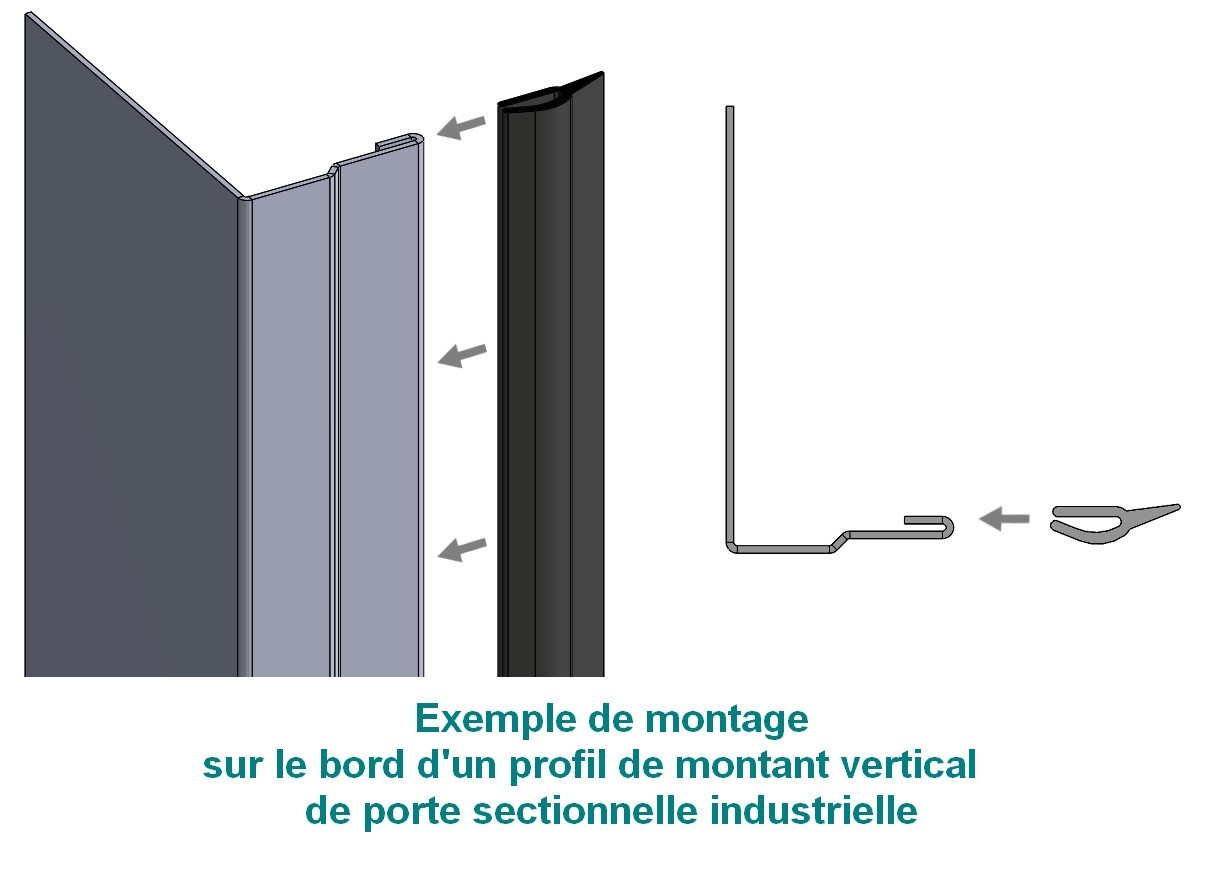 Exemple de montage
sur le bord d'un profil de montant vertical
de porte sectionnelle industrielle