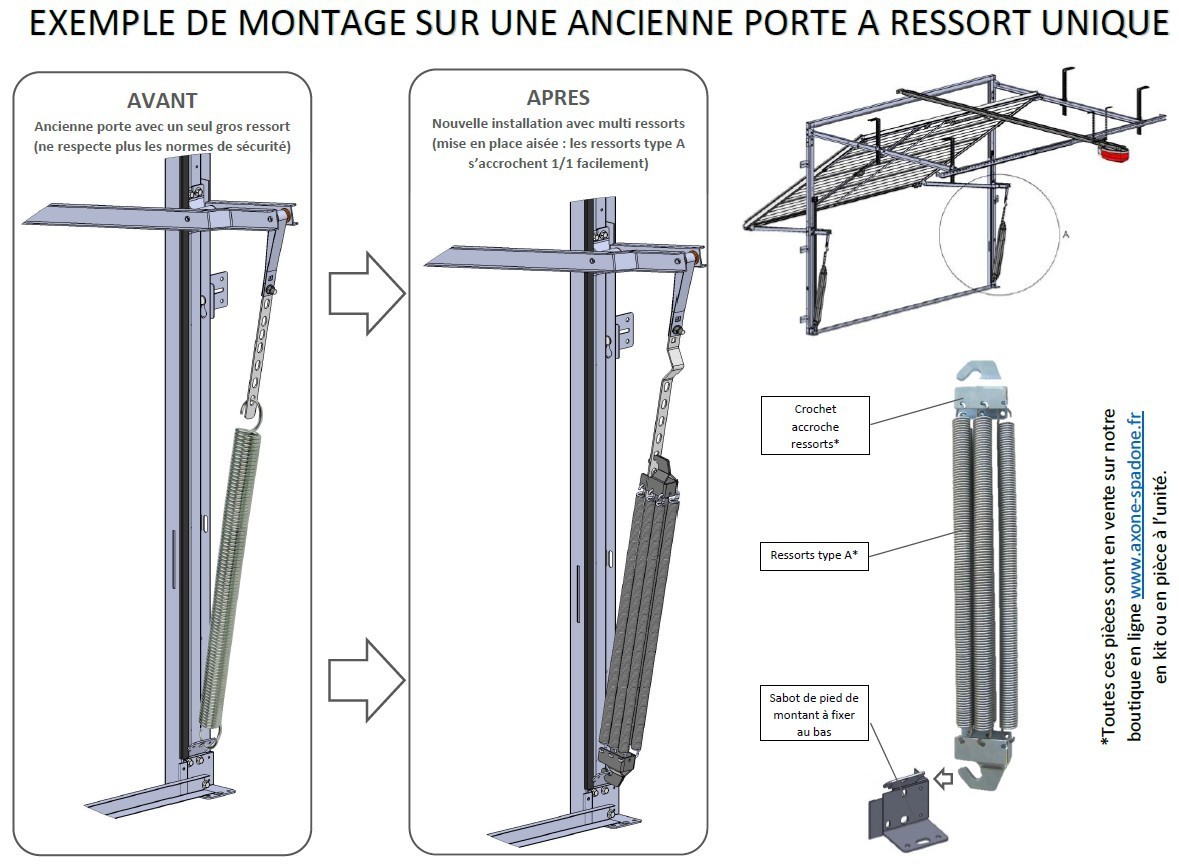 EXEMPLE DE MONTAGE SUR UNE ANCIENNE PORTE A RESSORT UNIQUE

AVANT
Ancienne porte avec un seul gros ressort (ne respecte plus les normes de sécurité)

APRES
Nouvelle installation avec multi ressorts (mise en place aisée : les ressorts type A s'accrochent 1/1 facilement)

A

Crochet accroche ressorts*

Ressorts type A*

Sabot de pied de montant à fixer au bas

*Toutes ces pièces sont en vente sur notre boutique en ligne www.axone-spadone.fr en kit ou en pièce à l'unité.