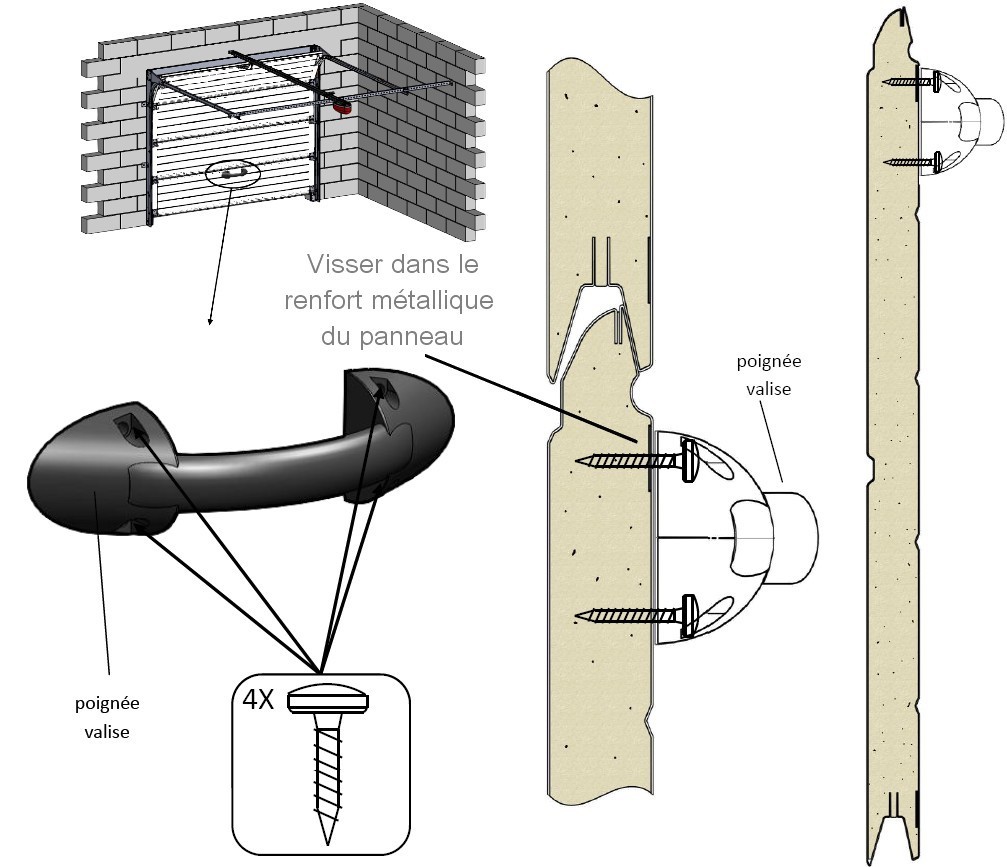 Visser dans le renfort métallique du panneau

poignée valise

poignée valise

4X