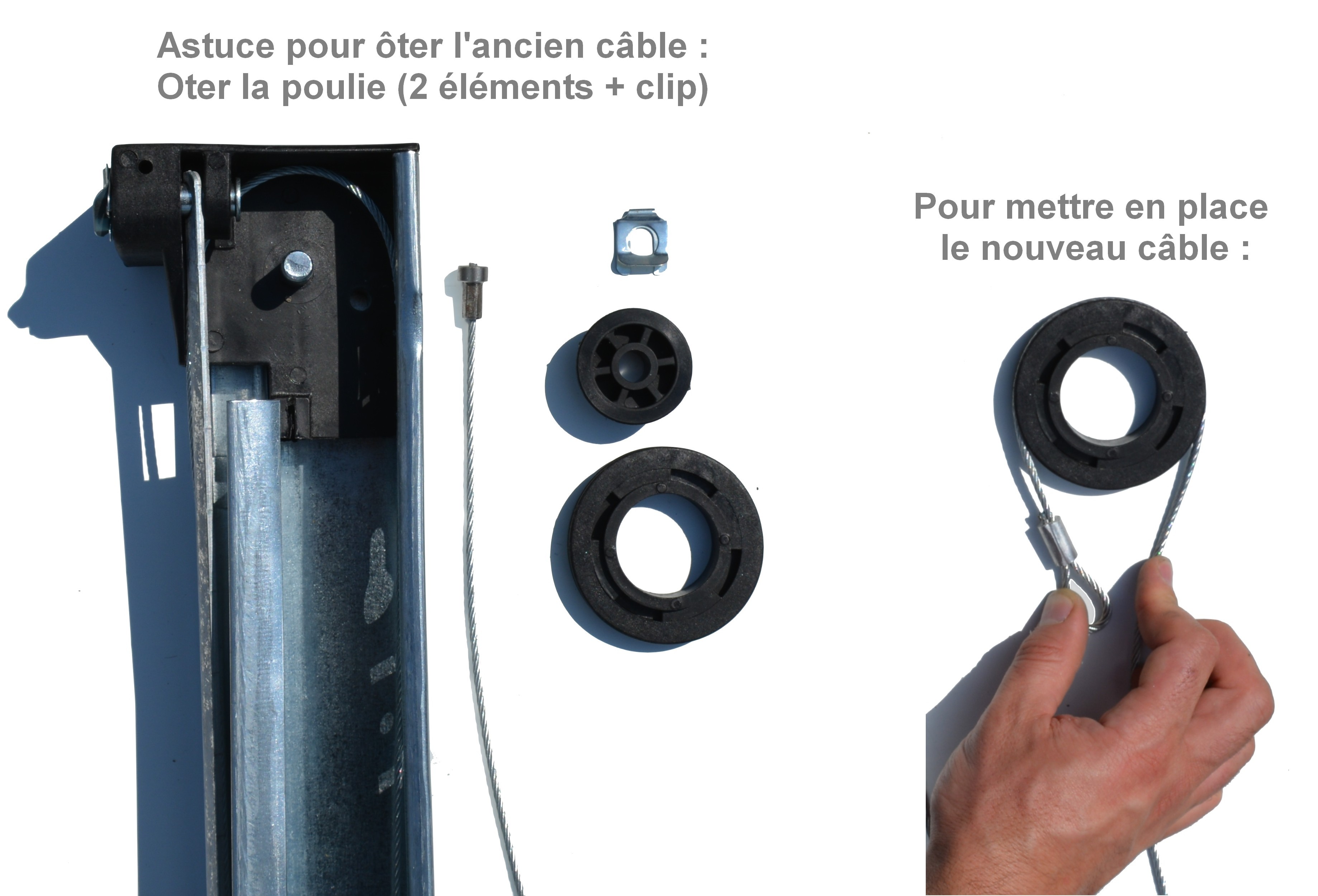 Astuce pour ôter l'ancien câble :
Oter la poulie (2 éléments + clip)

Pour mettre en place
le nouveau câble :