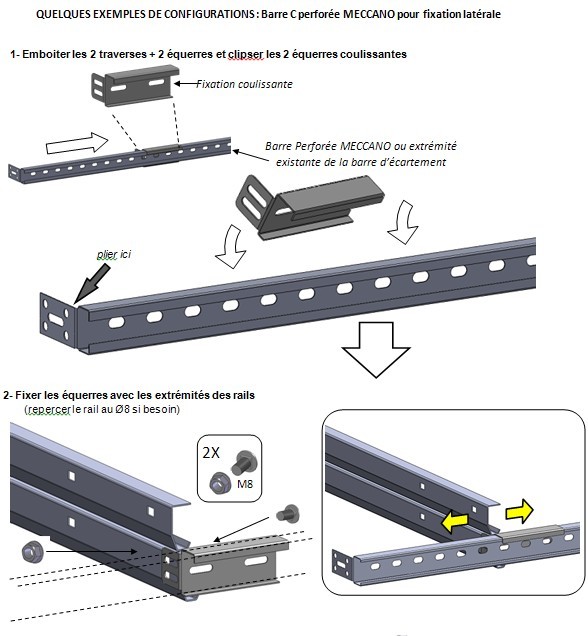 QUELQUES EXEMPLES DE CONFIGURATIONS : Barre C perforée MECCANO pour fixation latérale

1- Emboiter les 2 traverses + 2 équerres et clipser les 2 équerres coulissantes

Fixation coulissante

Barre Perforée MECCANO ou extrémité existante de la barre d'écartement

plier ici

2- Fixer les équerres avec les extrémités des rails
(repercer le rail au Ø8 si besoin)

2X

M8