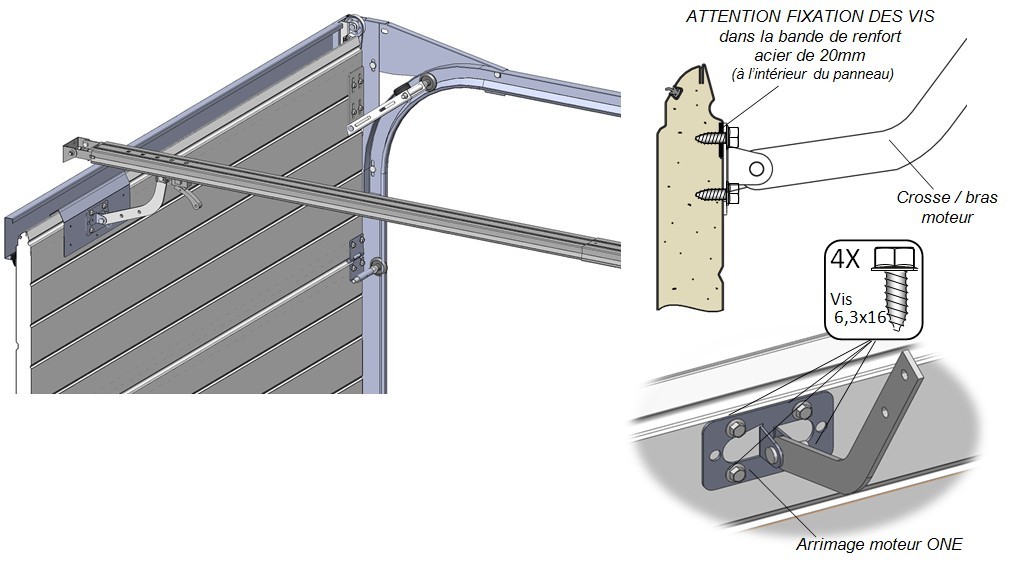 ATTENTION FIXATION DES VIS
dans la bande de renfort
acier de 20mm
(à l'intérieur du panneau)

Crosse / bras moteur

4X

Vis
6,3x16

Arrimage moteur ONE