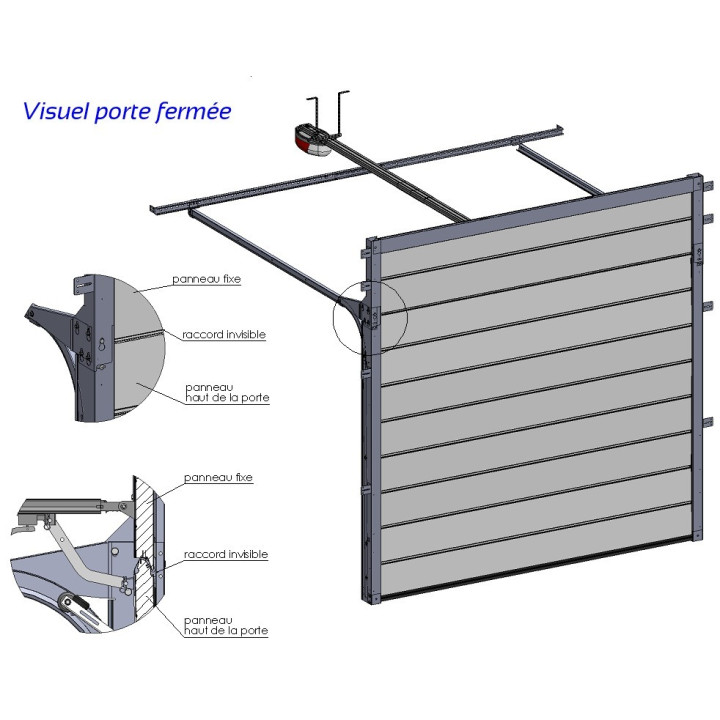 Visuel porte fermée

panneau fixe

raccord invisible

panneau
haut de la porte

panneau fixe

raccord invisible

panneau
haut de la porte