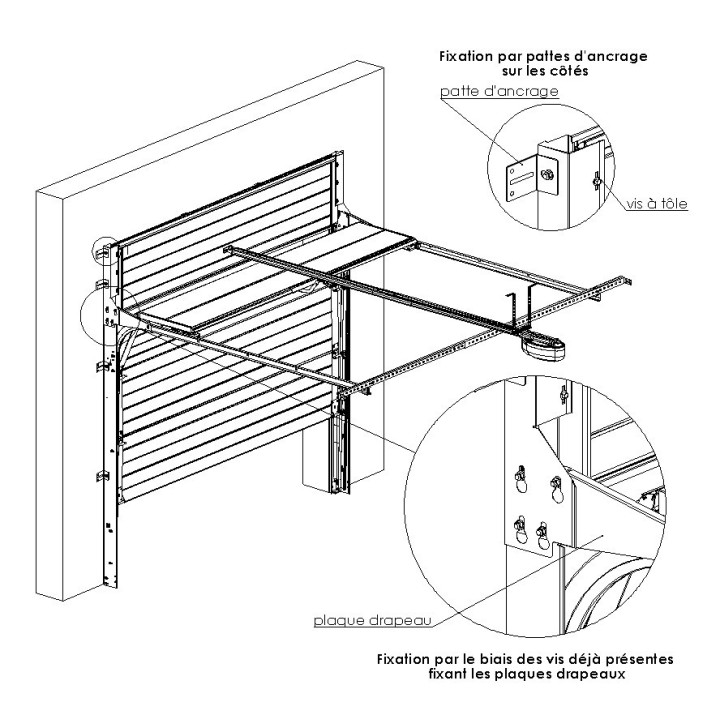 Fixation par pattes d'ancrage sur les côtés

patte d'ancrage

vis à tôle

plaque drapeau

Fixation par le biais des vis déjà présentes fixant les plaques drapeaux