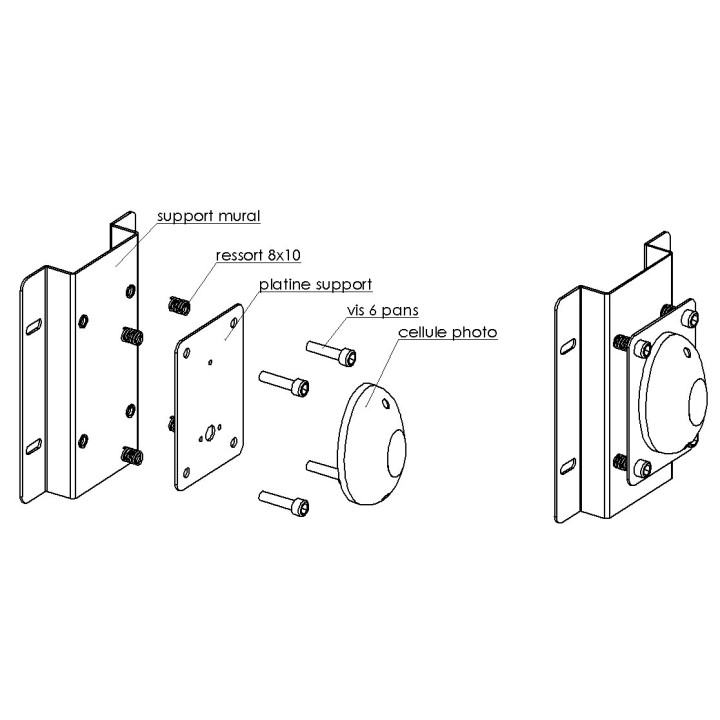 support mural

ressort 8x10

platine support

vis 6 pans

cellule photo