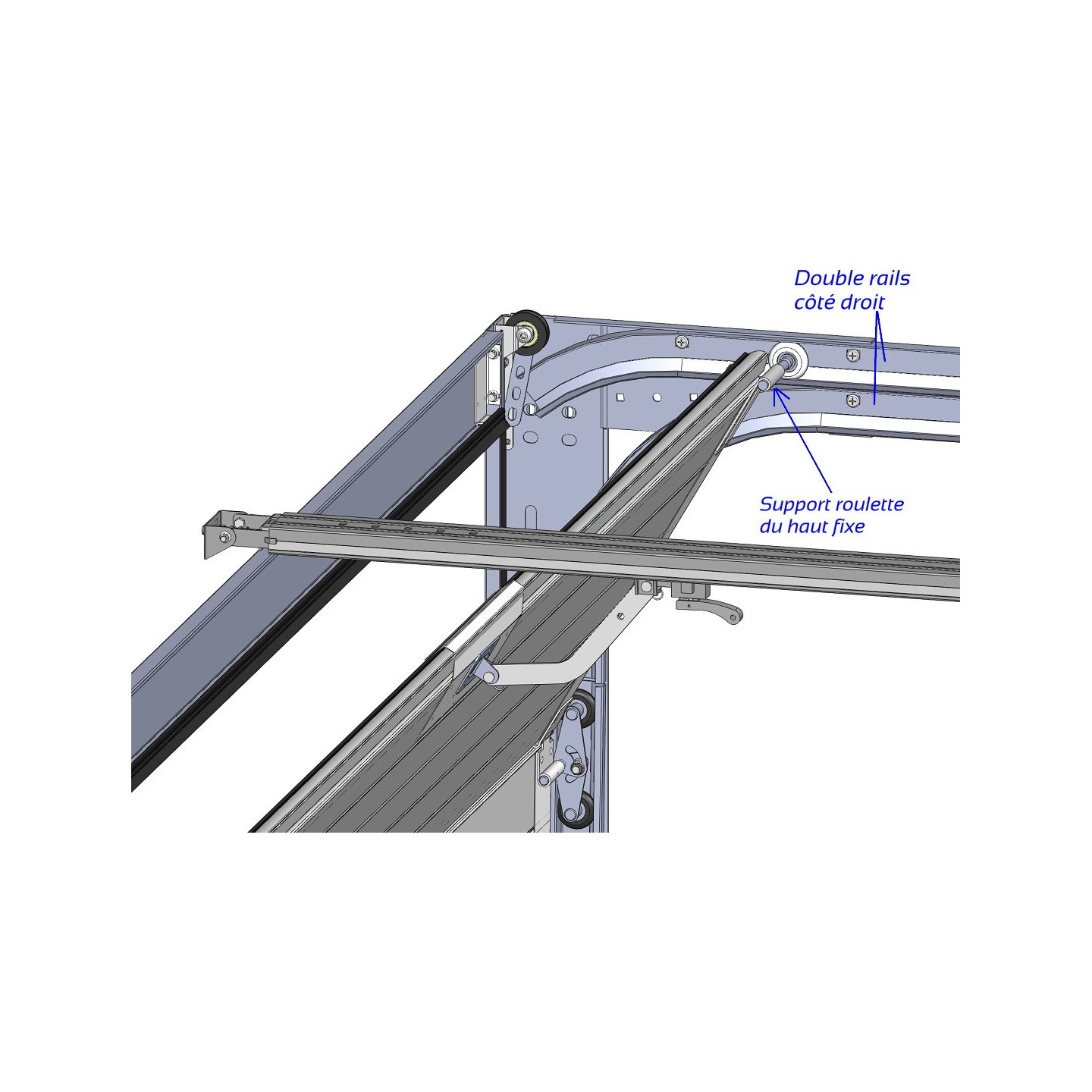 Double rails
côté droit

Support roulette
du haut fixe