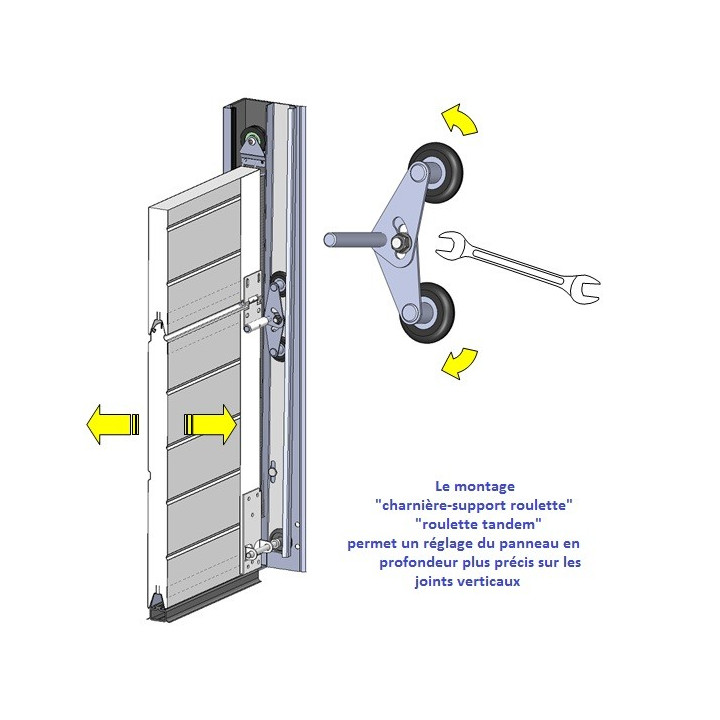 Le montage
"charnière-support roulette"
"roulette tandem"
permet un réglage du panneau en profondeur plus précis sur les joints verticaux