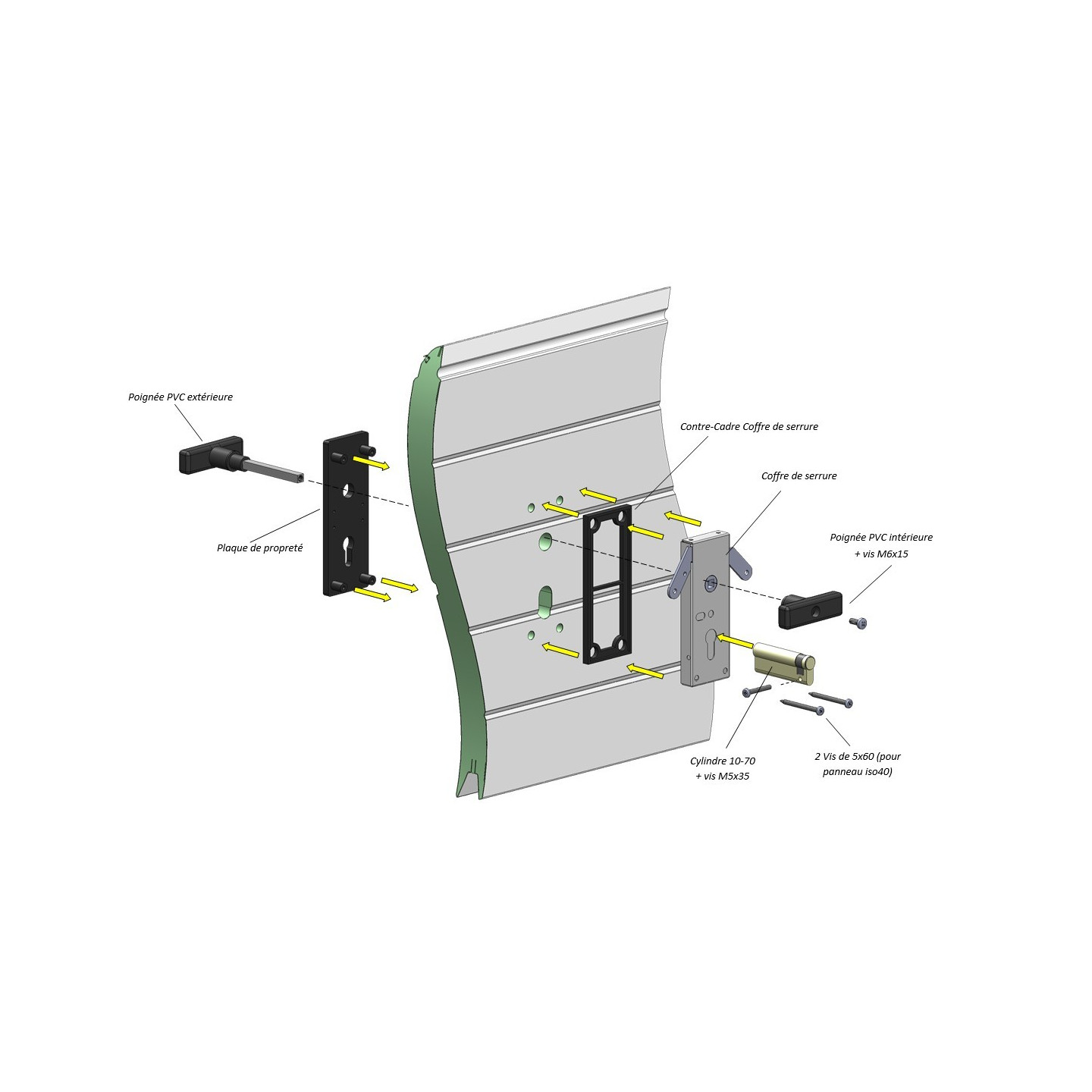 Poignée PVC extérieure

Plaque de propreté

Contre-Cadre Coffre de serrure

Coffre de serrure

Poignée PVC intérieure + vis M6x15

Cylindre 10-70 + vis M5x35

2 Vis de 5x60 (pour panneau iso40)