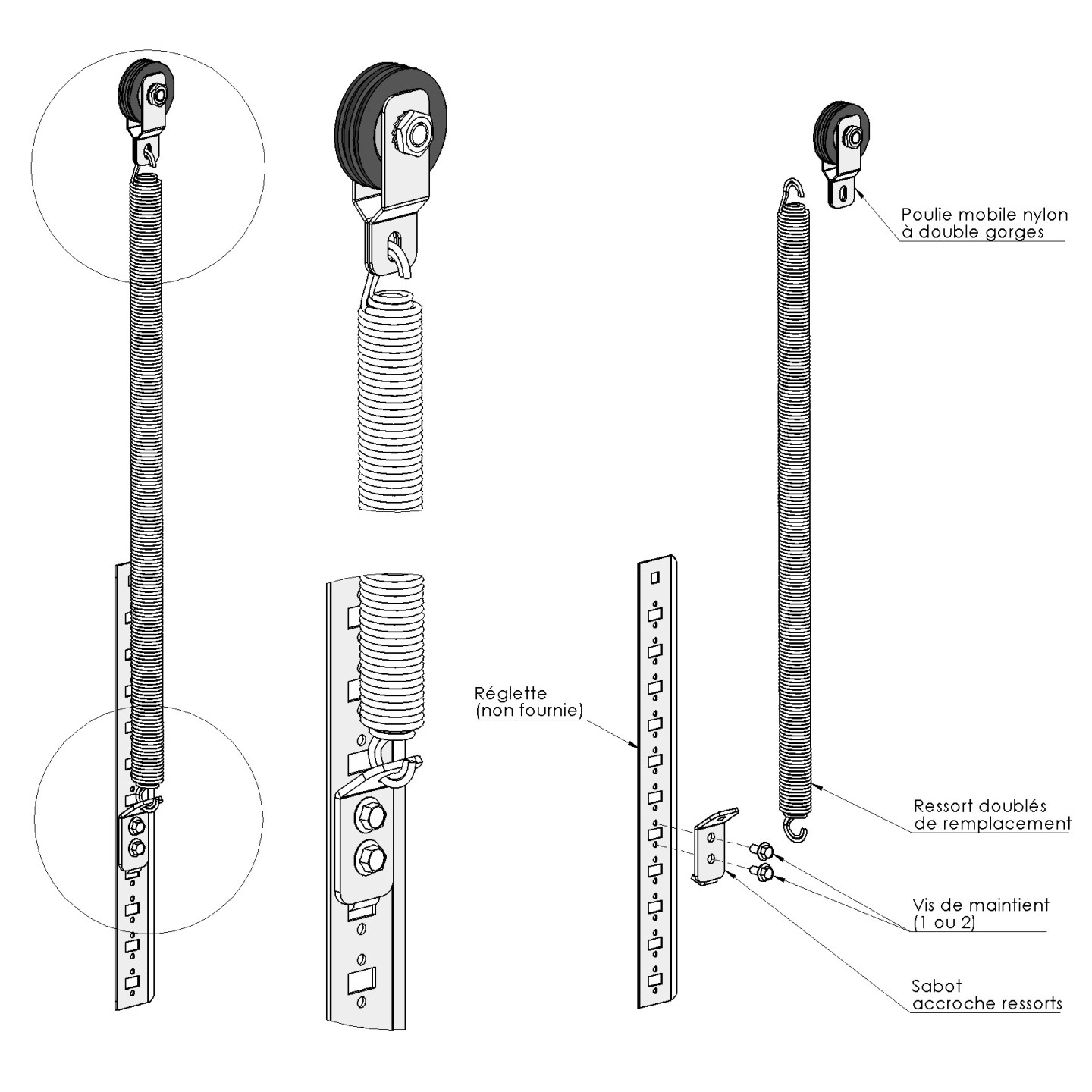 Poulie mobile nylon
à double gorges

Réglette
(non fournie)

Ressort doublés
de remplacement

Vis de maintient
(1 ou 2)

Sabot
accroche ressorts