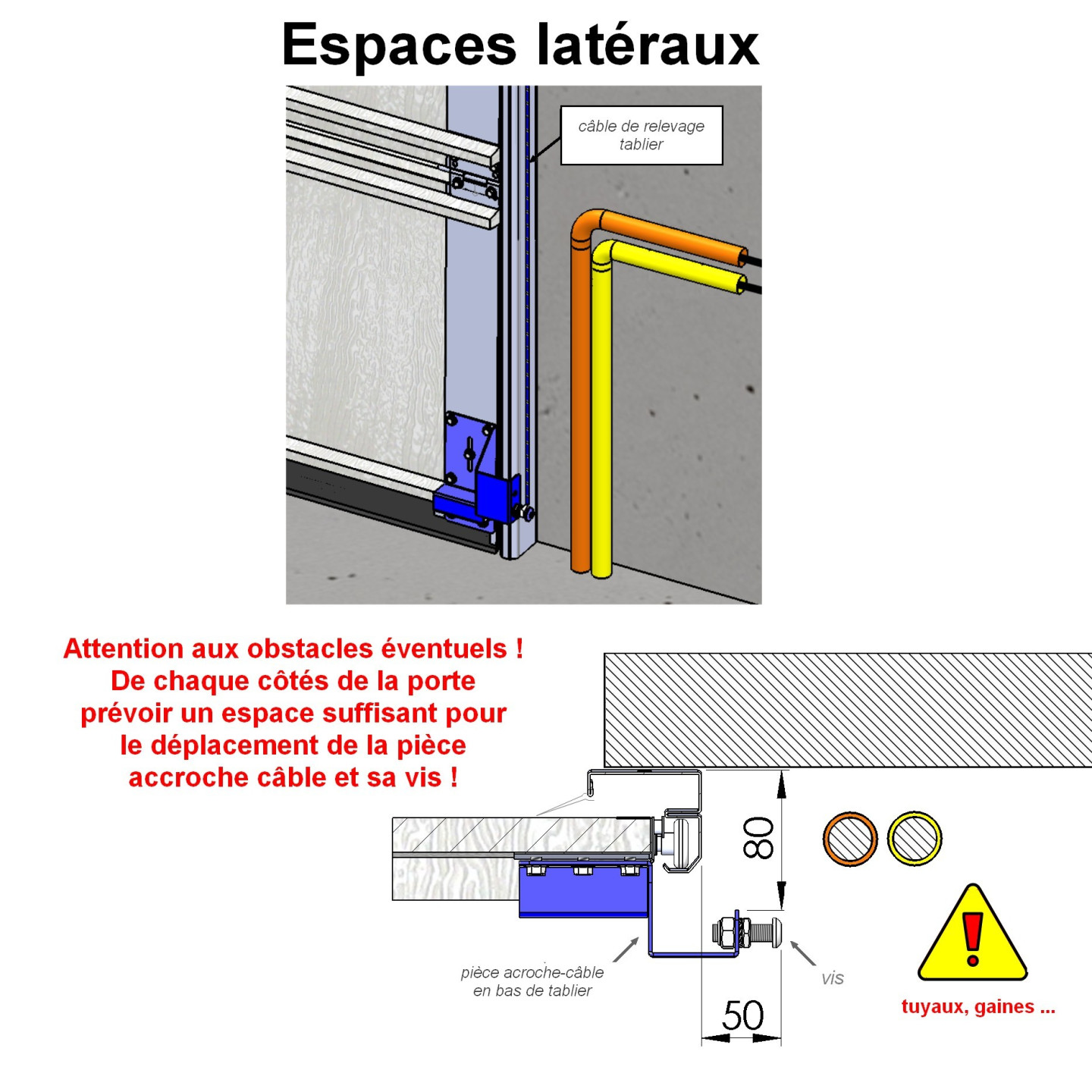 Espaces latéraux

câble de relevage tablier

Attention aux obstacles éventuels ! De chaque côtés de la porte prévoir un espace suffisant pour le déplacement de la pièce accroche câble et sa vis !

80

pièce acroche-câble en bas de tablier

vis

50

tuyaux, gaines ...