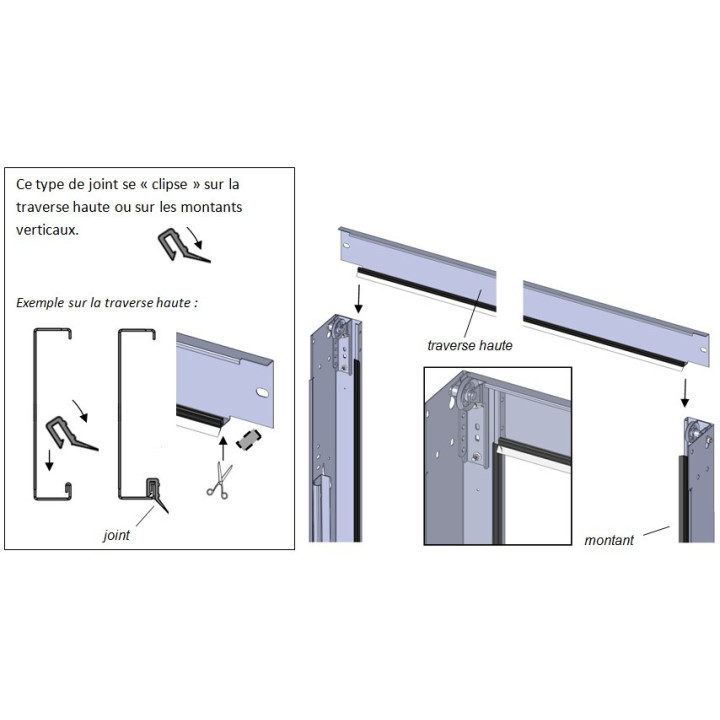 Ce type de joint se « clipse » sur la traverse haute ou sur les montants verticaux.

Exemple sur la traverse haute :

joint

traverse haute

montant