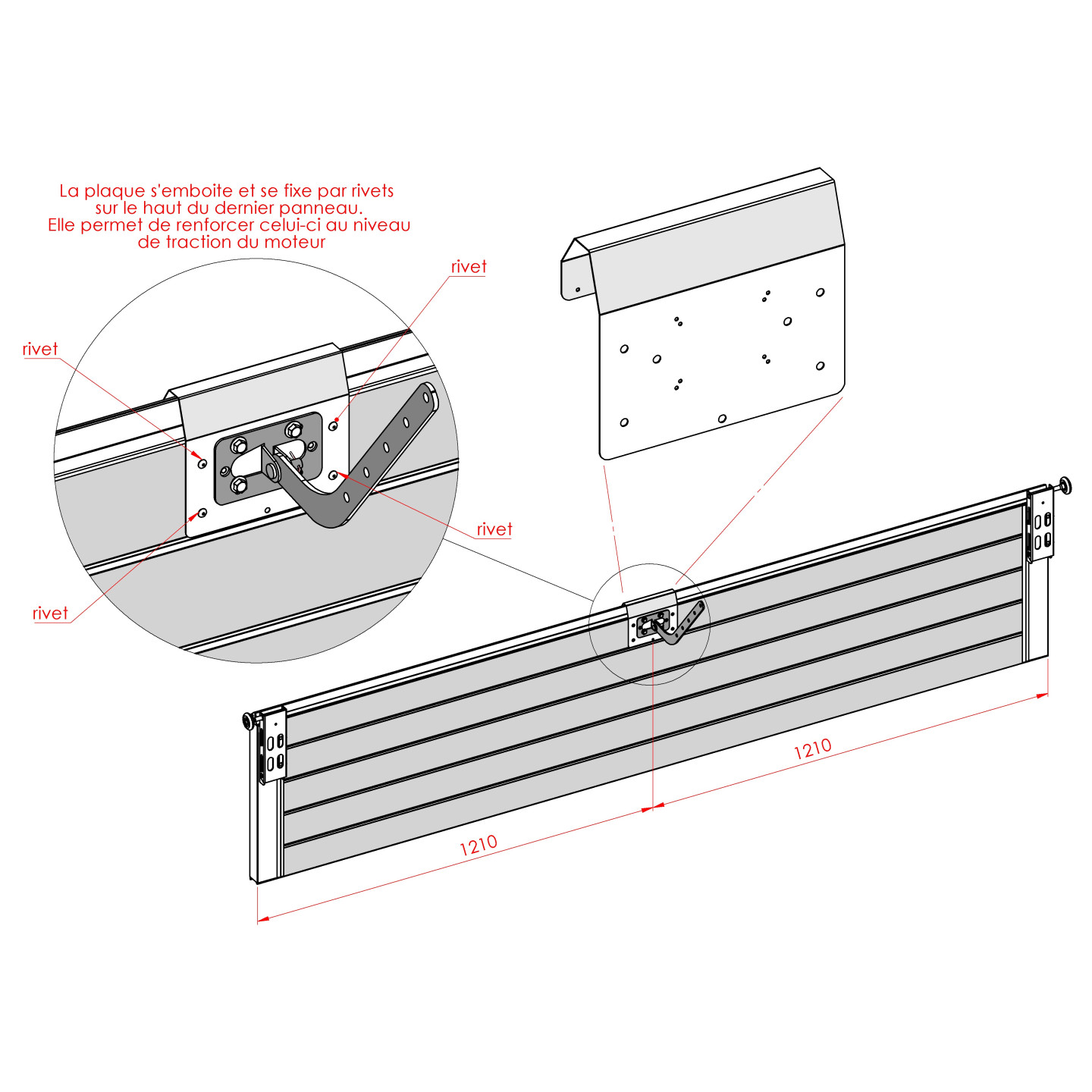 La plaque s'emboite et se fixe par rivets
sur le haut du dernier panneau.
Elle permet de renforcer celui-ci au niveau
de traction du moteur

rivet

rivet

rivet

rivet

1210

1210