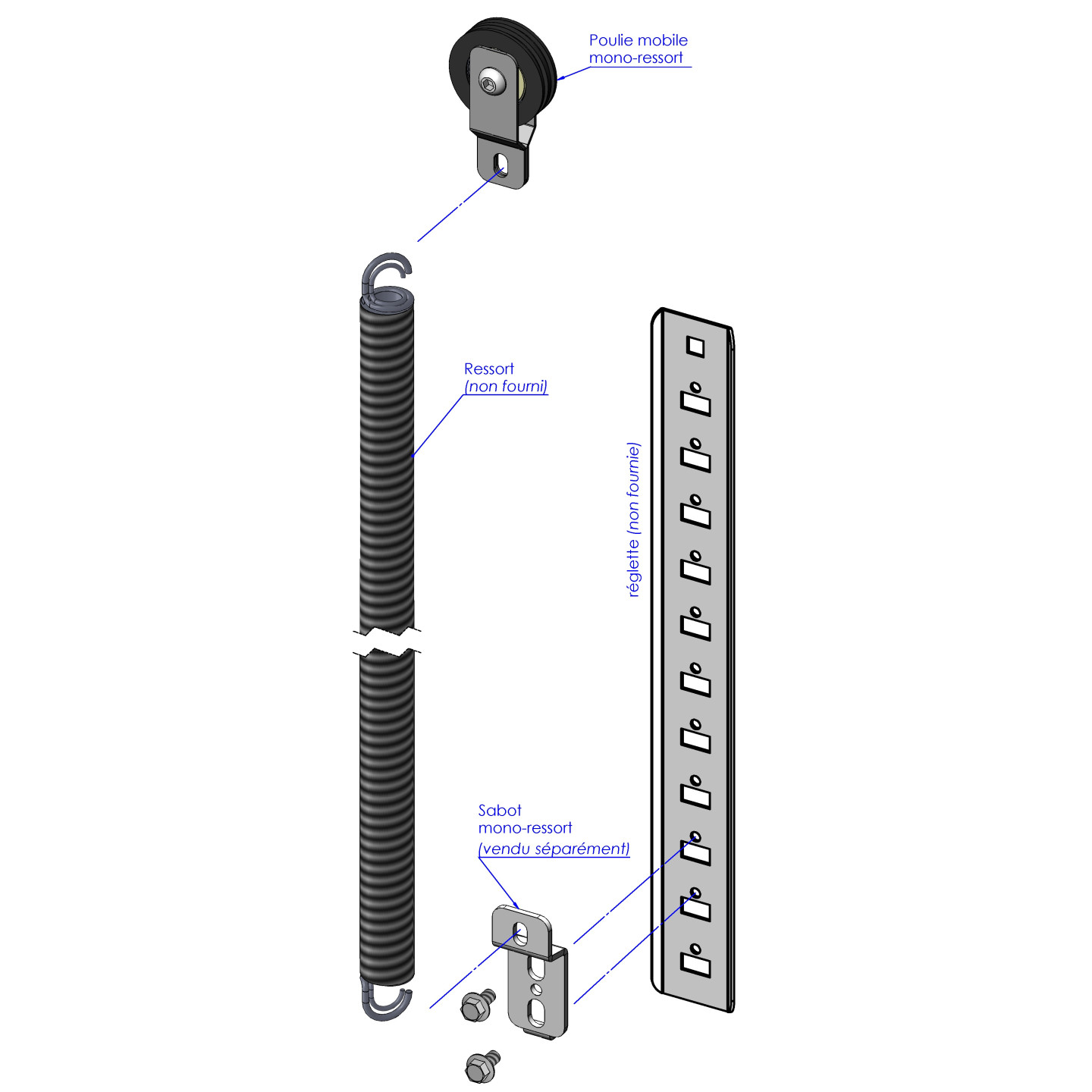 Poulie mobile mono-ressort

Ressort
(non fourni)

réglette (non fournie)

Sabot
mono-ressort
(vendu séparément)