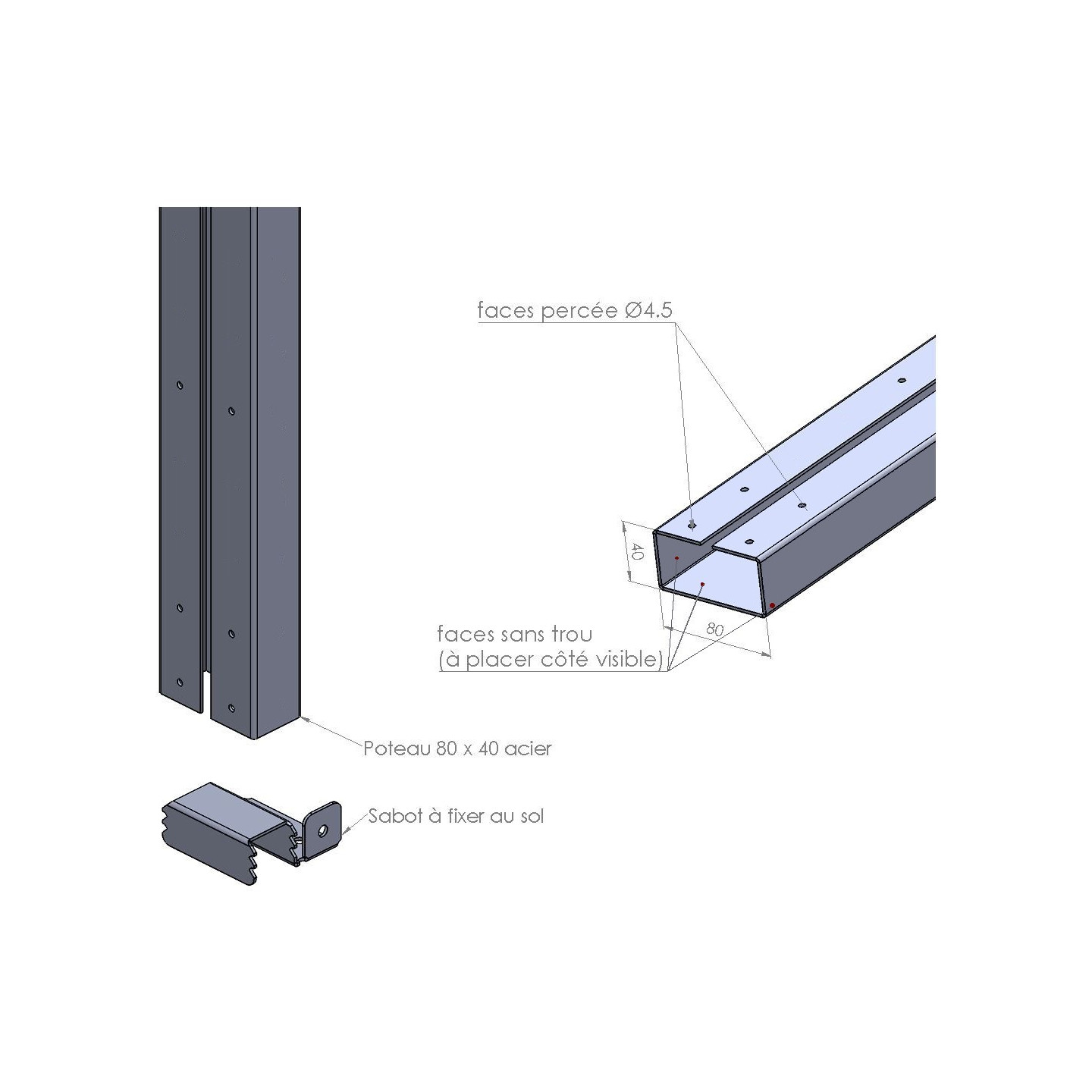 faces percée Ø4.5

40

80

faces sans trou
(à placer côté visible)

Poteau 80 x 40 acier

Sabot à fixer au sol