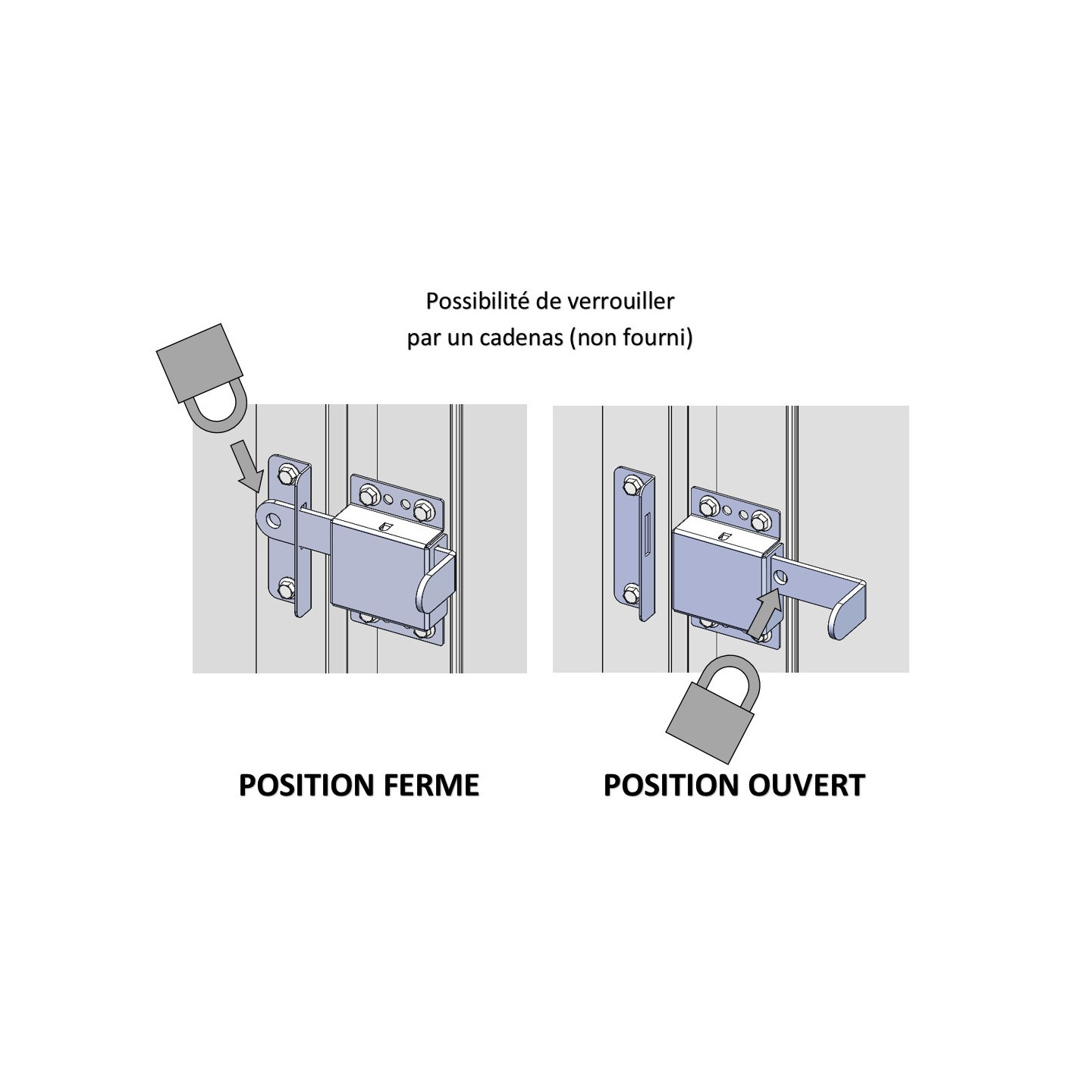 Possibilité de verrouiller
par un cadenas (non fourni)

POSITION FERME

POSITION OUVERT