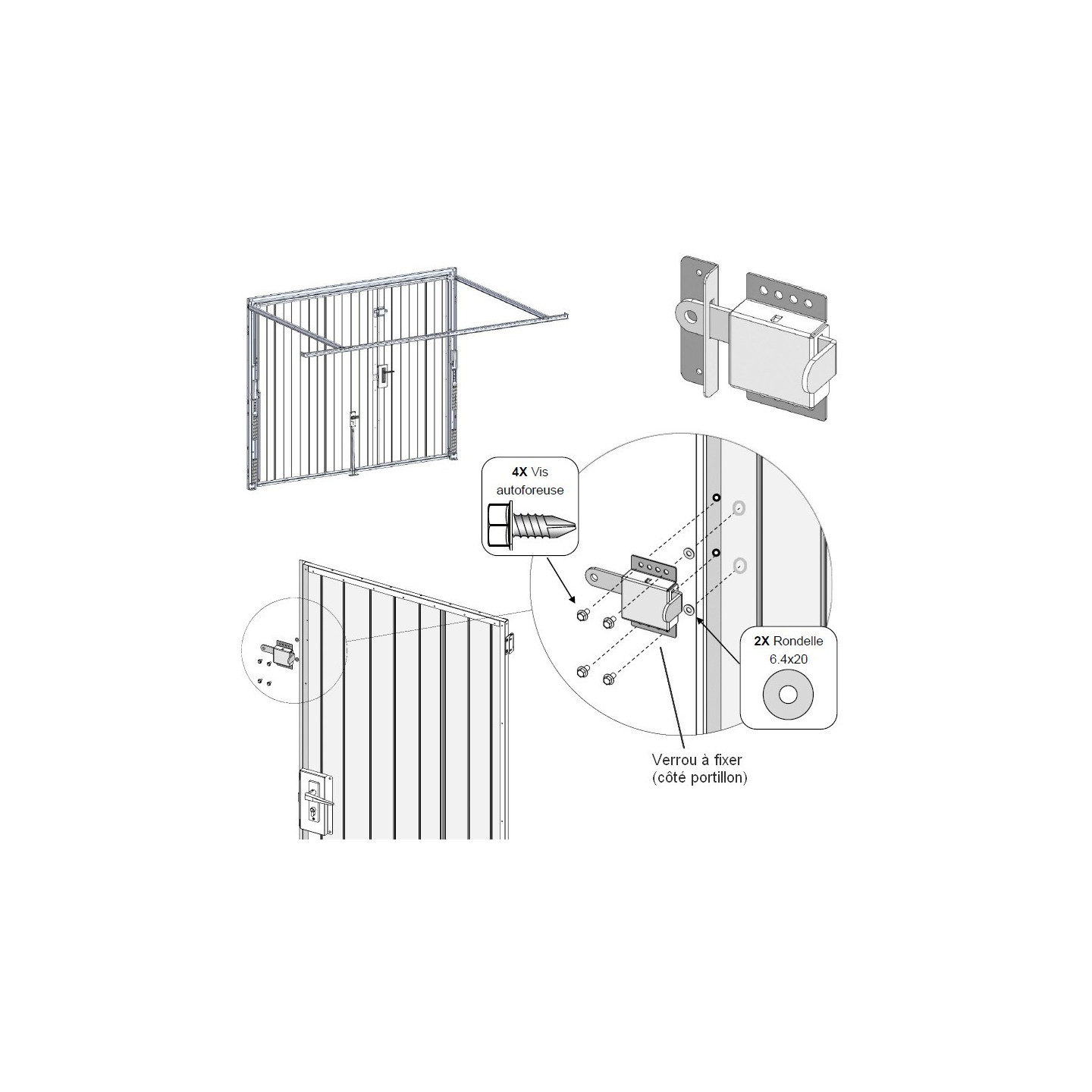 4X Vis autoforeuse

2X Rondelle 6.4x20

Verrou à fixer (côté portillon)