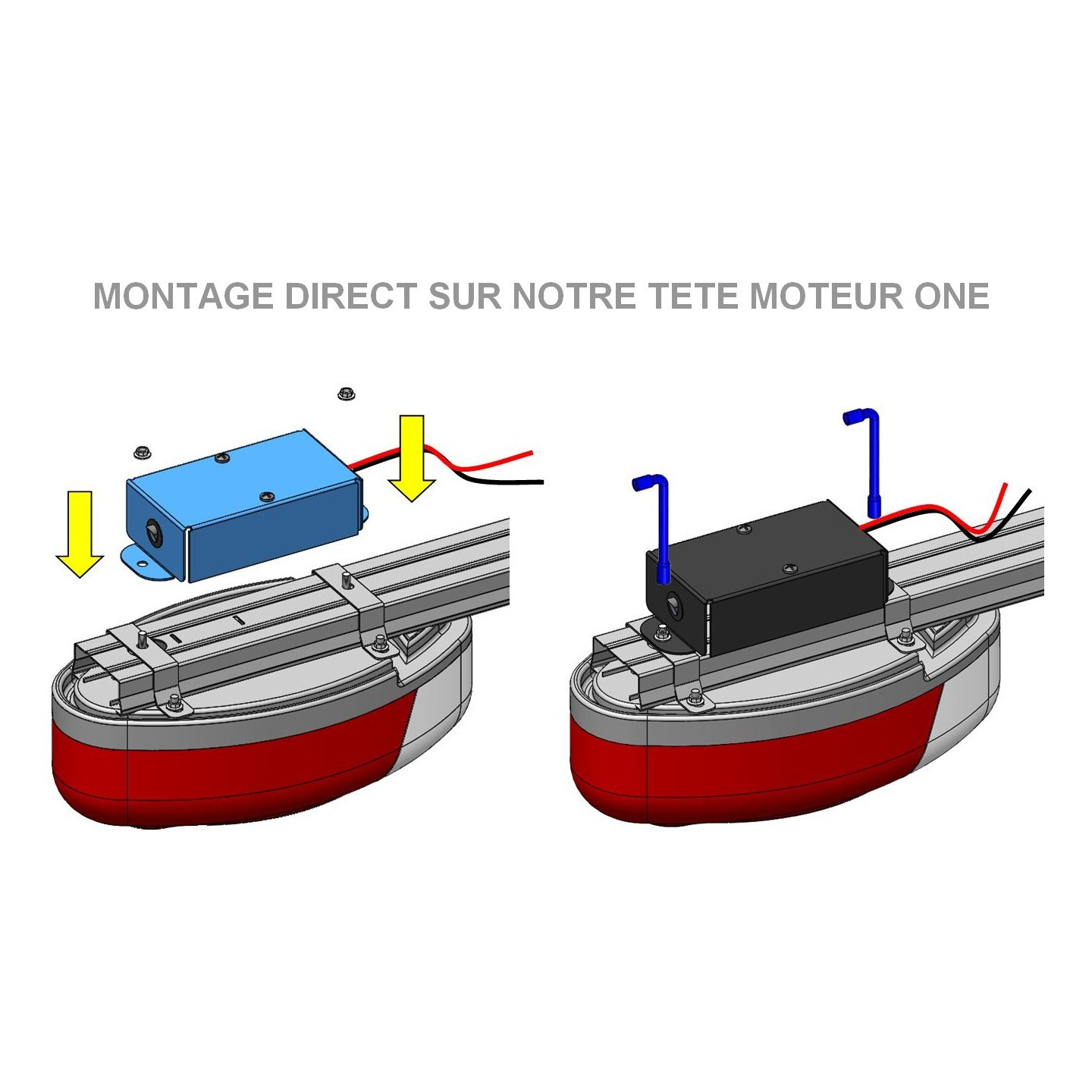 MONTAGE DIRECT SUR NOTRE TETE MOTEUR ONE