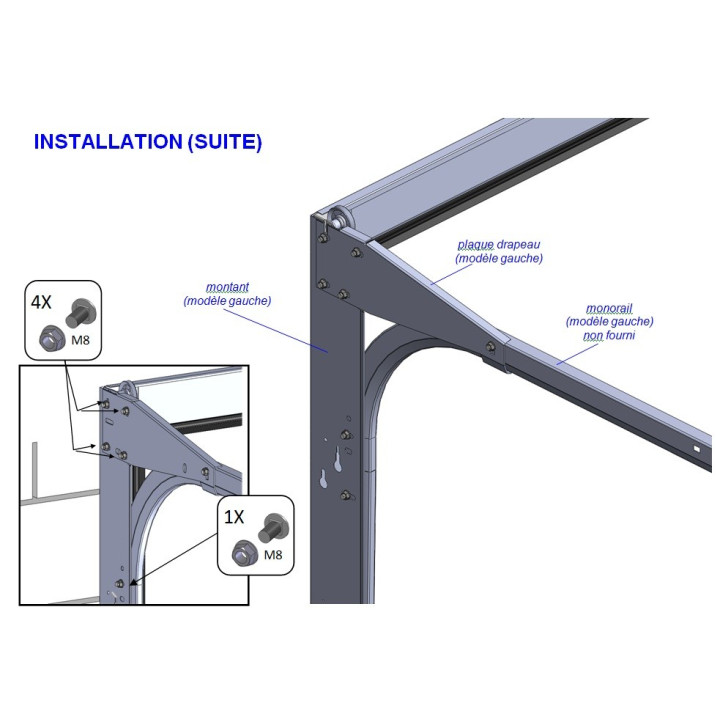 INSTALLATION (SUITE)

plaque drapeau
(modèle gauche)

montant
(modèle gauche)

monorail
(modèle gauche)
non fourni

4X
M8

1X
M8